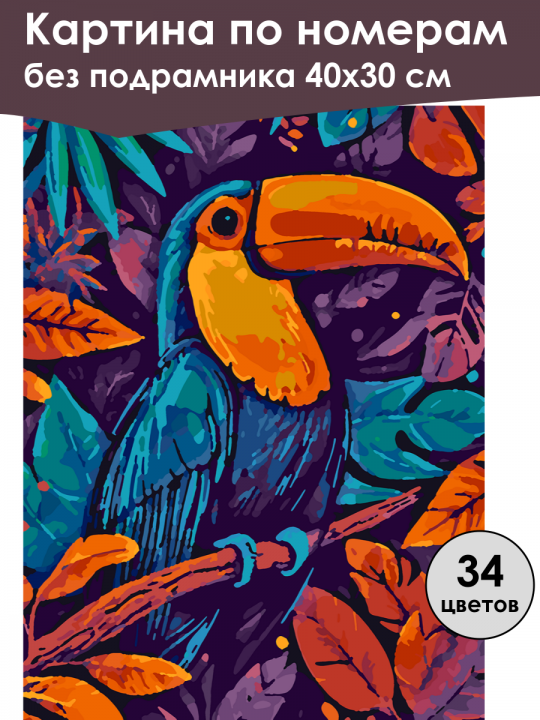 Картина по номерам
без подрамника 40х30 см

34
цветов