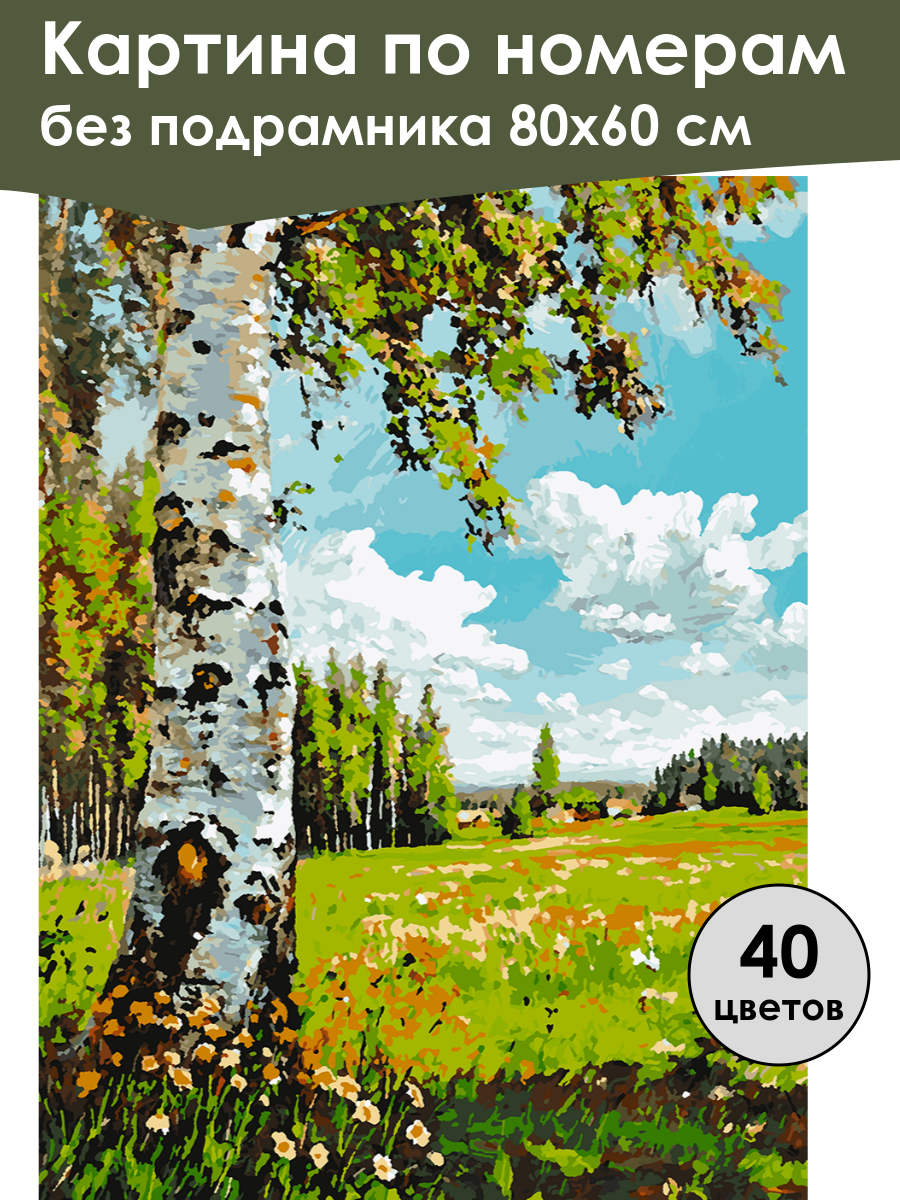 Картина по номерам
без подрамника 80х60 см

40
цветов