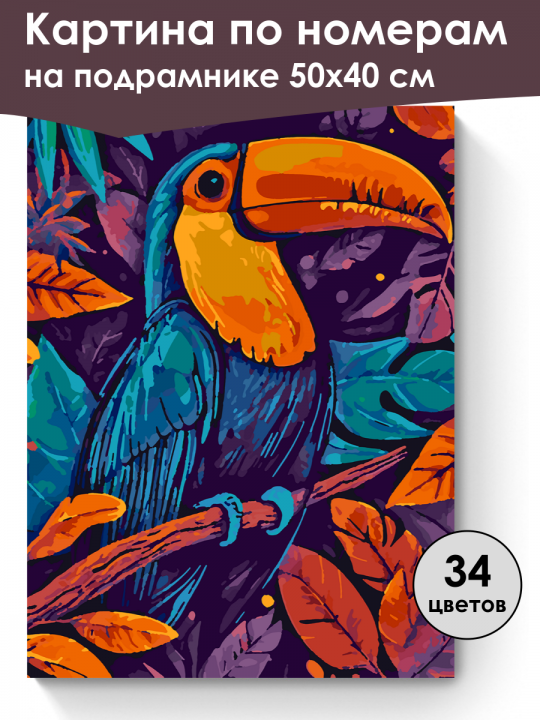 Картина по номерам
на подрамнике 50х40 см

34
цветов