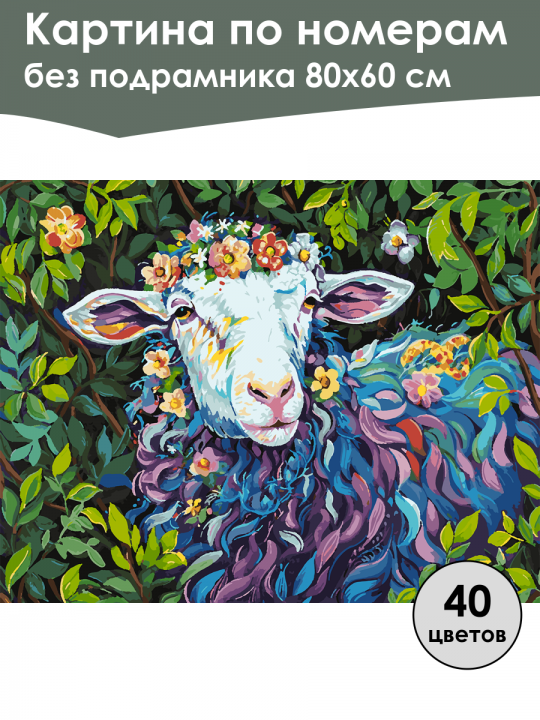 Картина по номерам
без подрамника 80х60 см

40
цветов