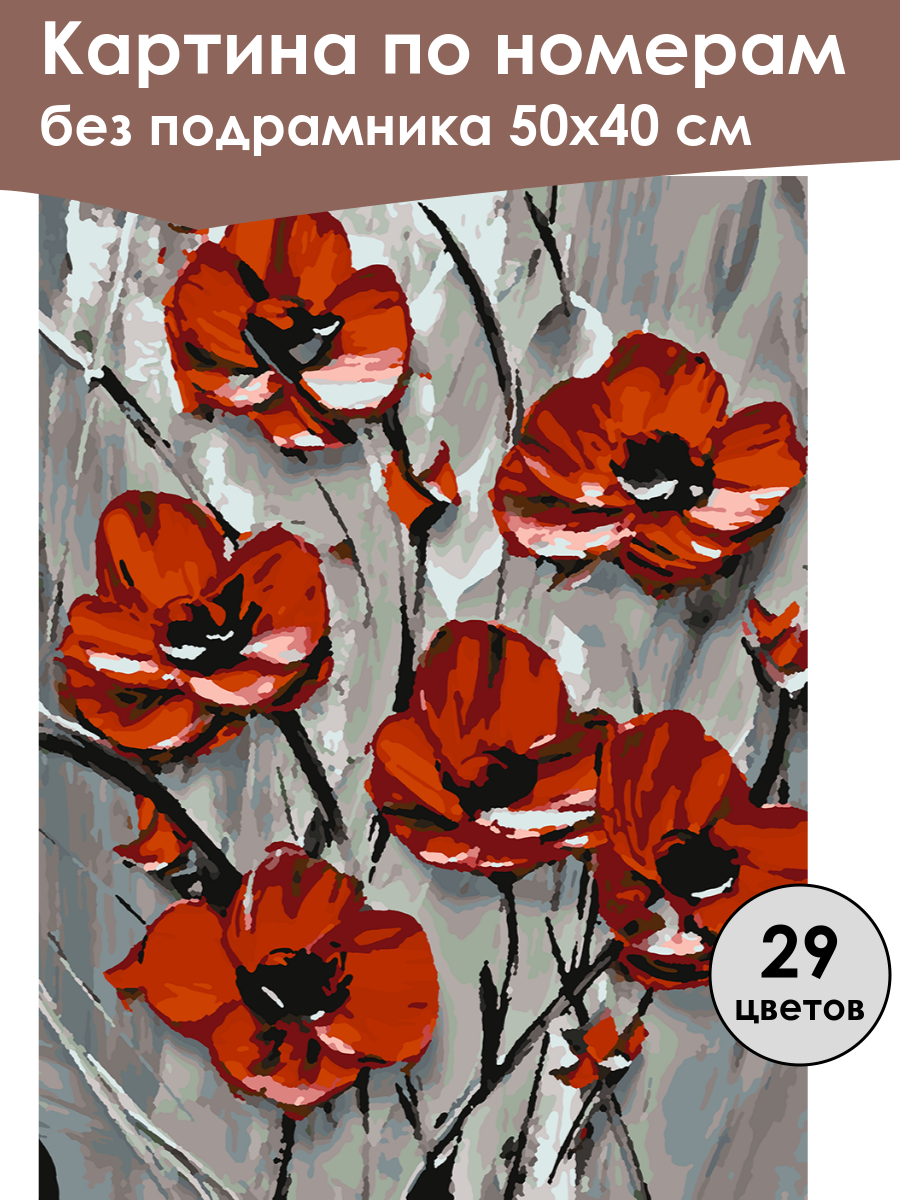 Картина по номерам
без подрамника 50х40 см

29
цветов