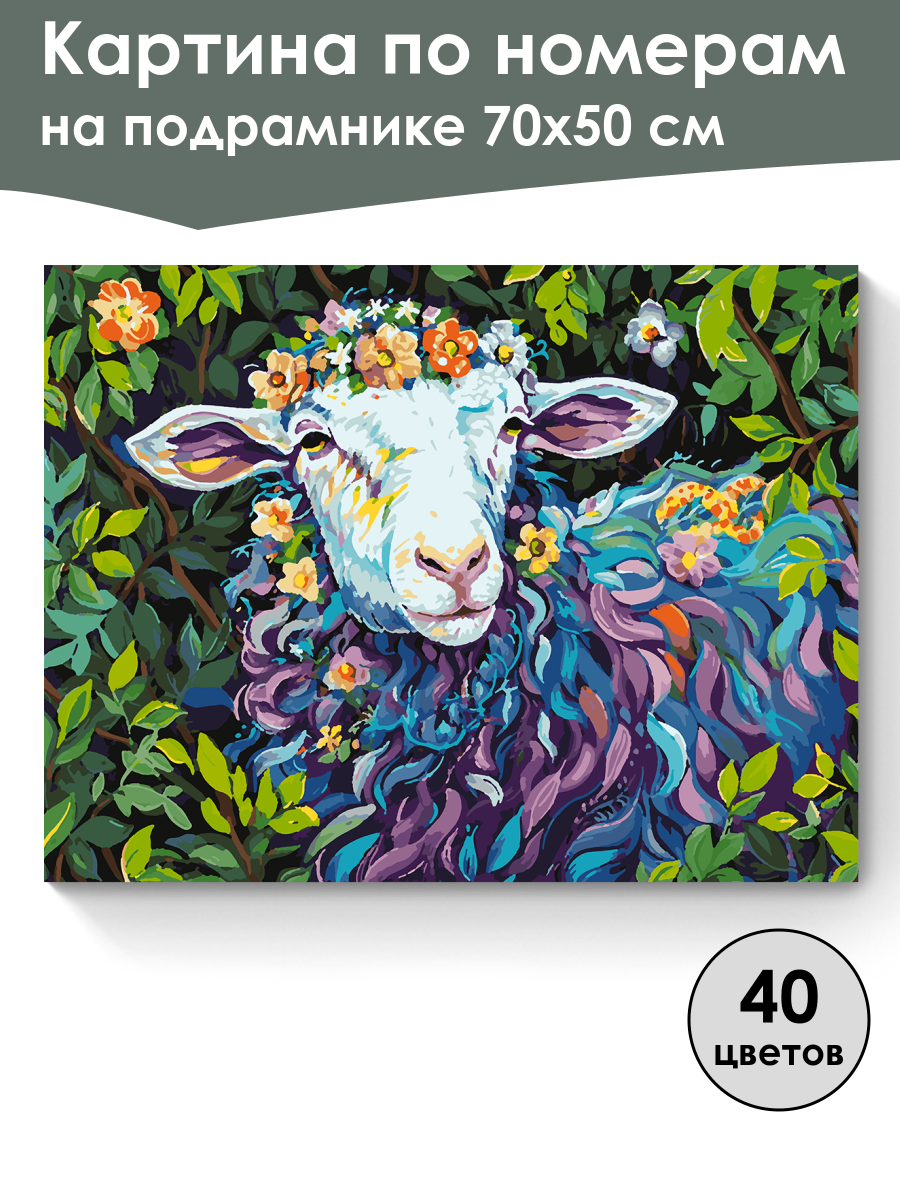 Картина по номерам на подрамнике 70х50 см

40 цветов