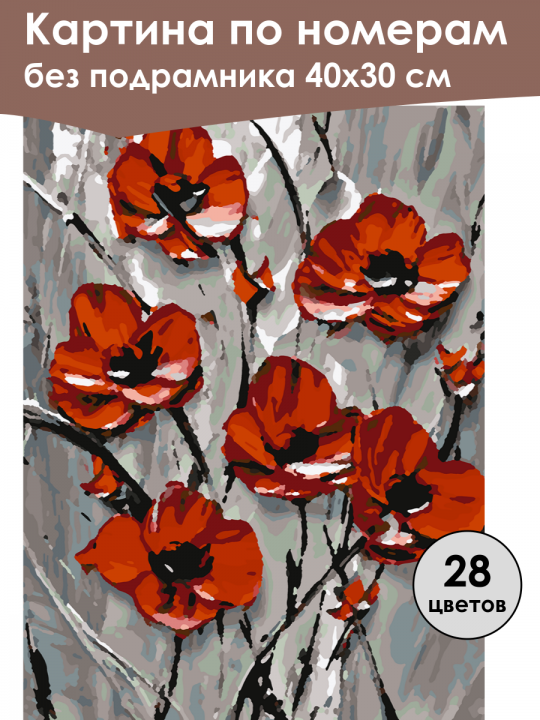 Картина по номерам
без подрамника 40х30 см

28
цветов