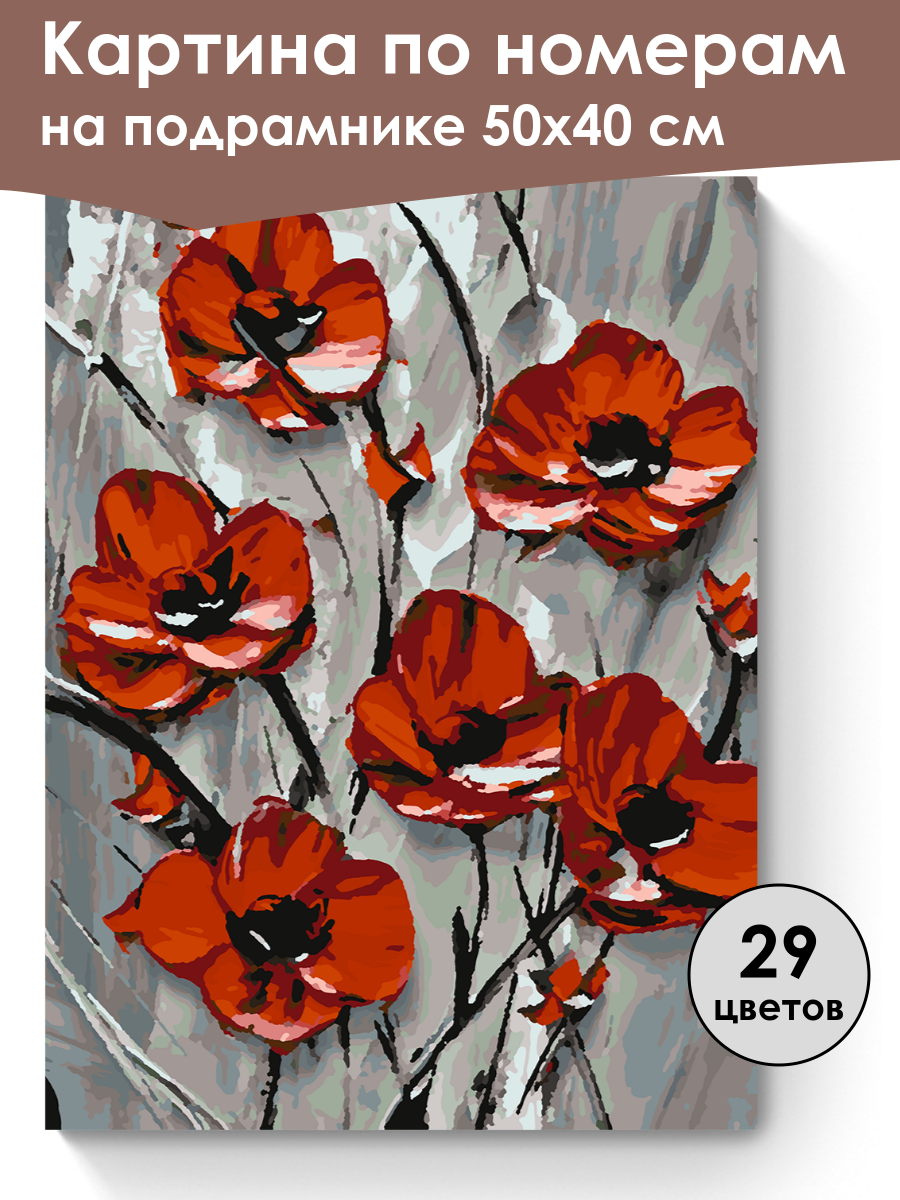 Картина по номерам
на подрамнике 50х40 см

29
цветов