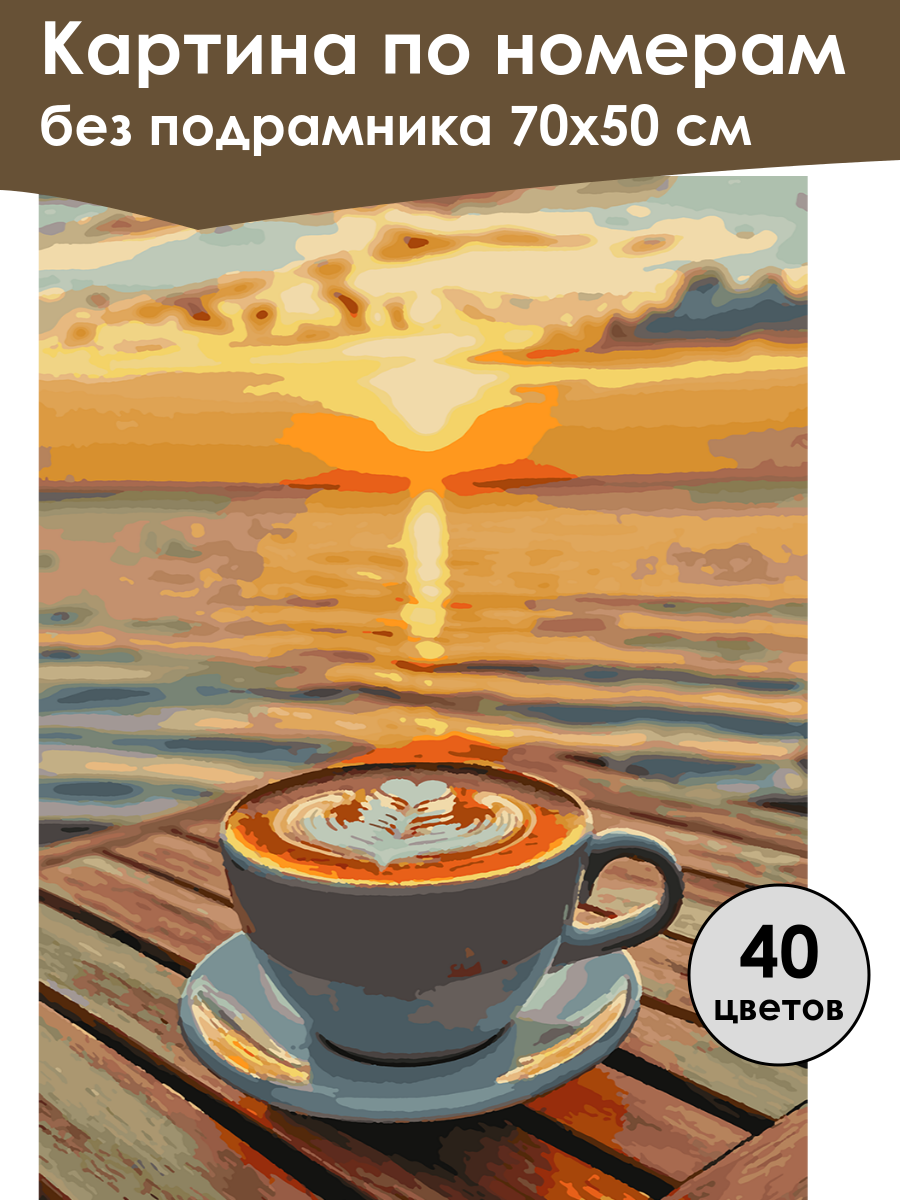 Картина по номерам
без подрамника 70х50 см

40
цветов