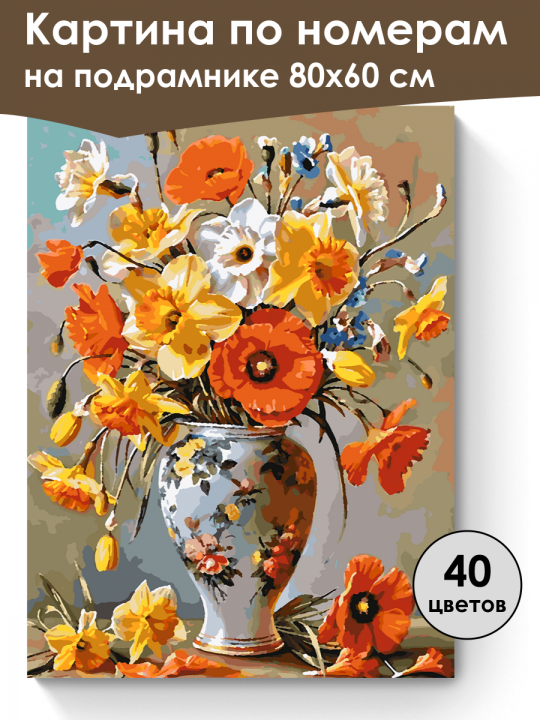 Картина по номерам на подрамнике 80х60 см

40 цветов