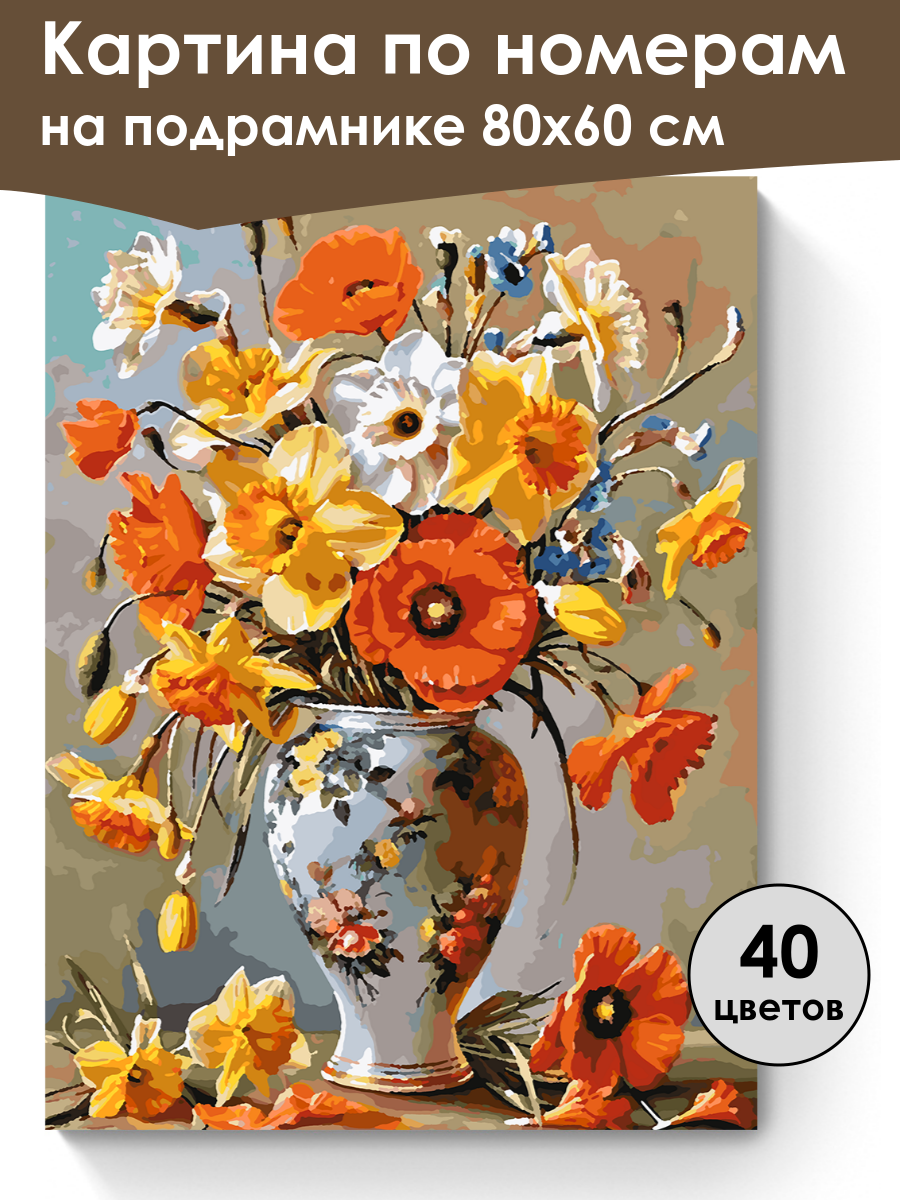 Картина по номерам на подрамнике 80х60 см

40 цветов