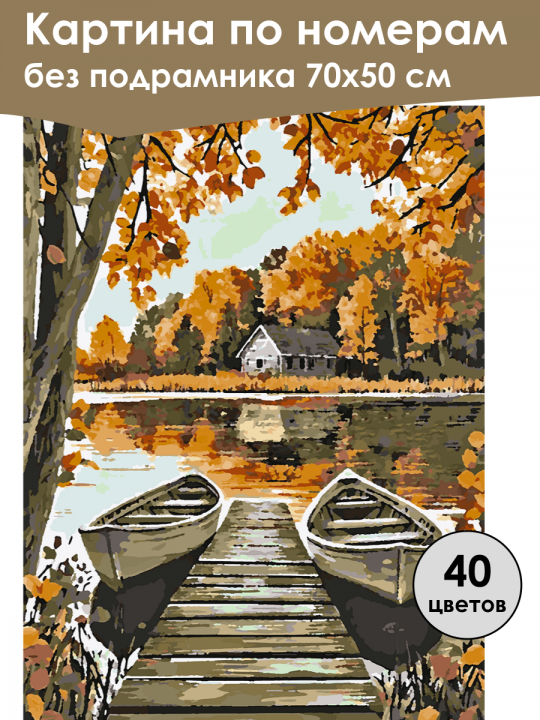 Картина по номерам
без подрамника 70х50 см

40
цветов