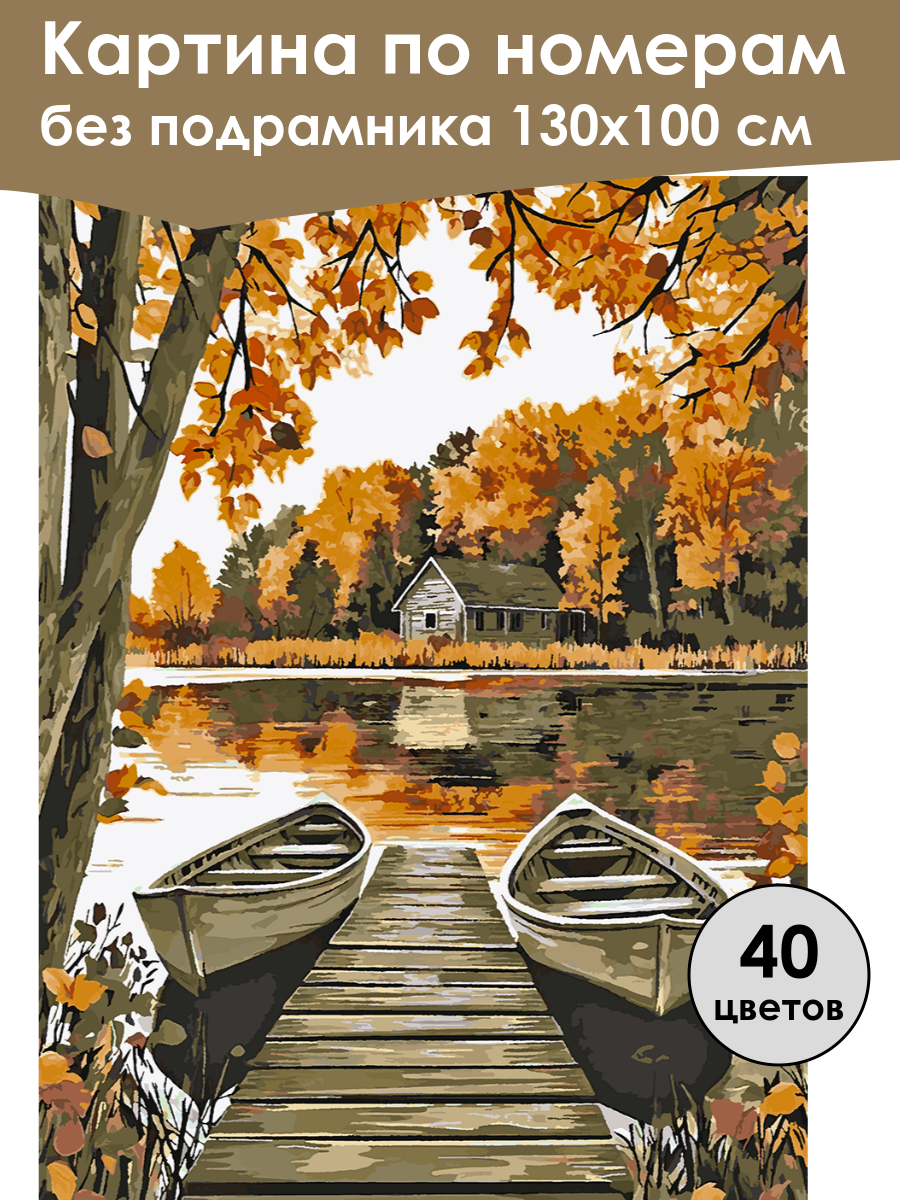 Картина по номерам
без подрамника 130х100 см

40
цветов