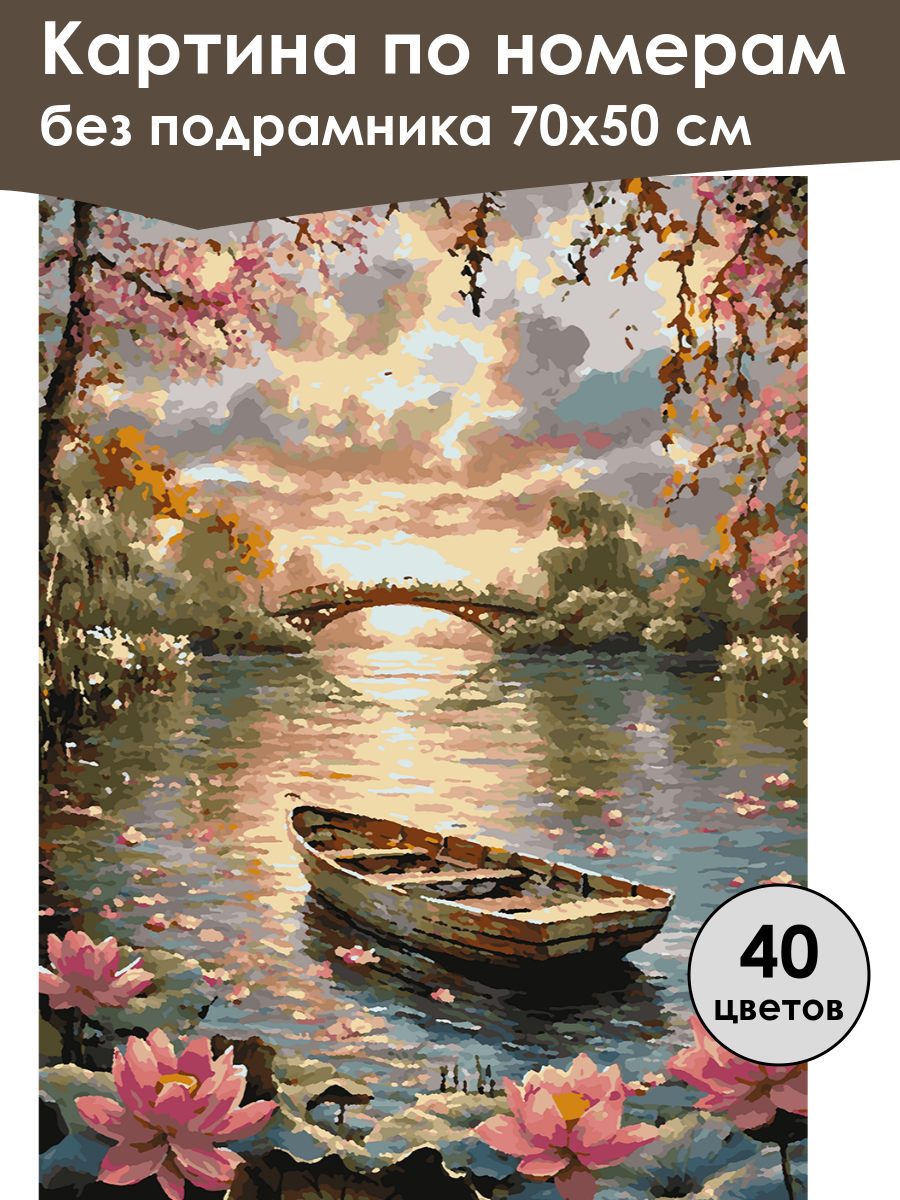 Картина по номерам
без подрамника 70х50 см

40
цветов