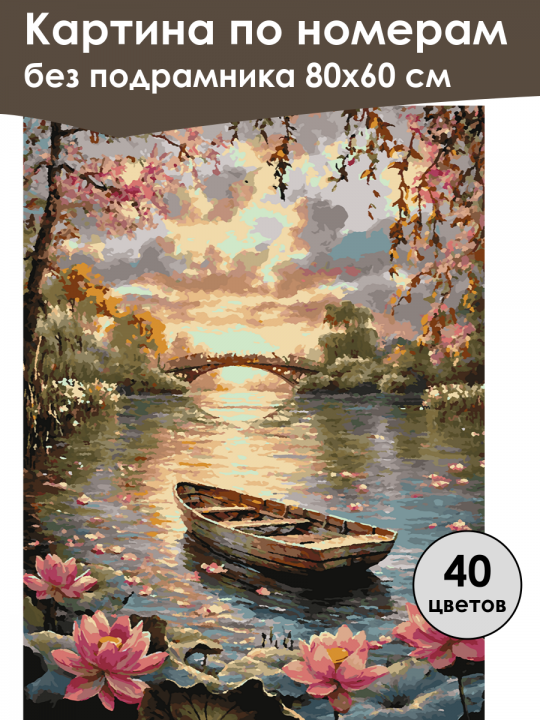 Картина по номерам
без подрамника 80х60 см

40
цветов