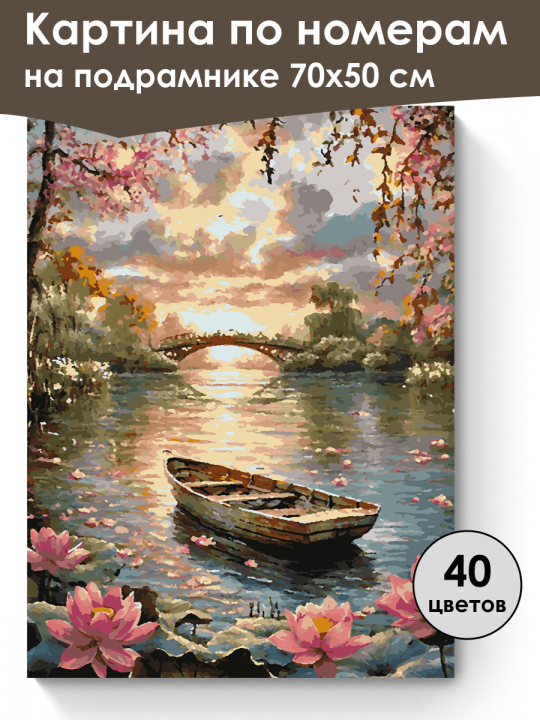 Картина по номерам
на подрамнике 70х50 см

40
цветов