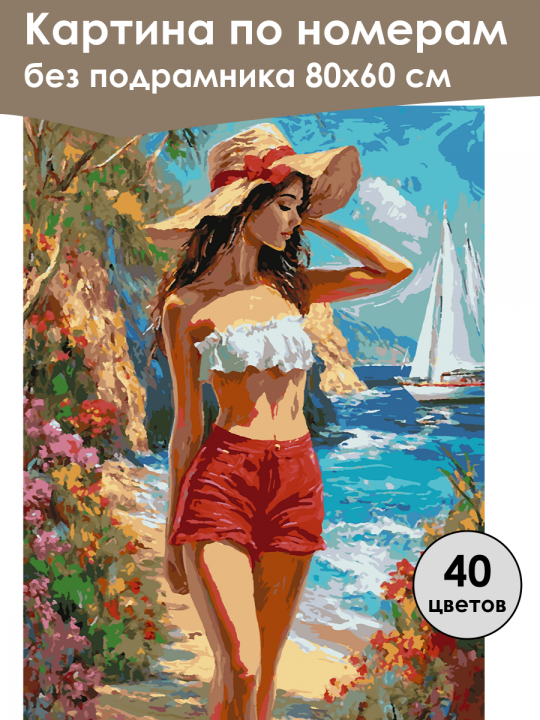 Картина по номерам
без подрамника 80х60 см

40
цветов