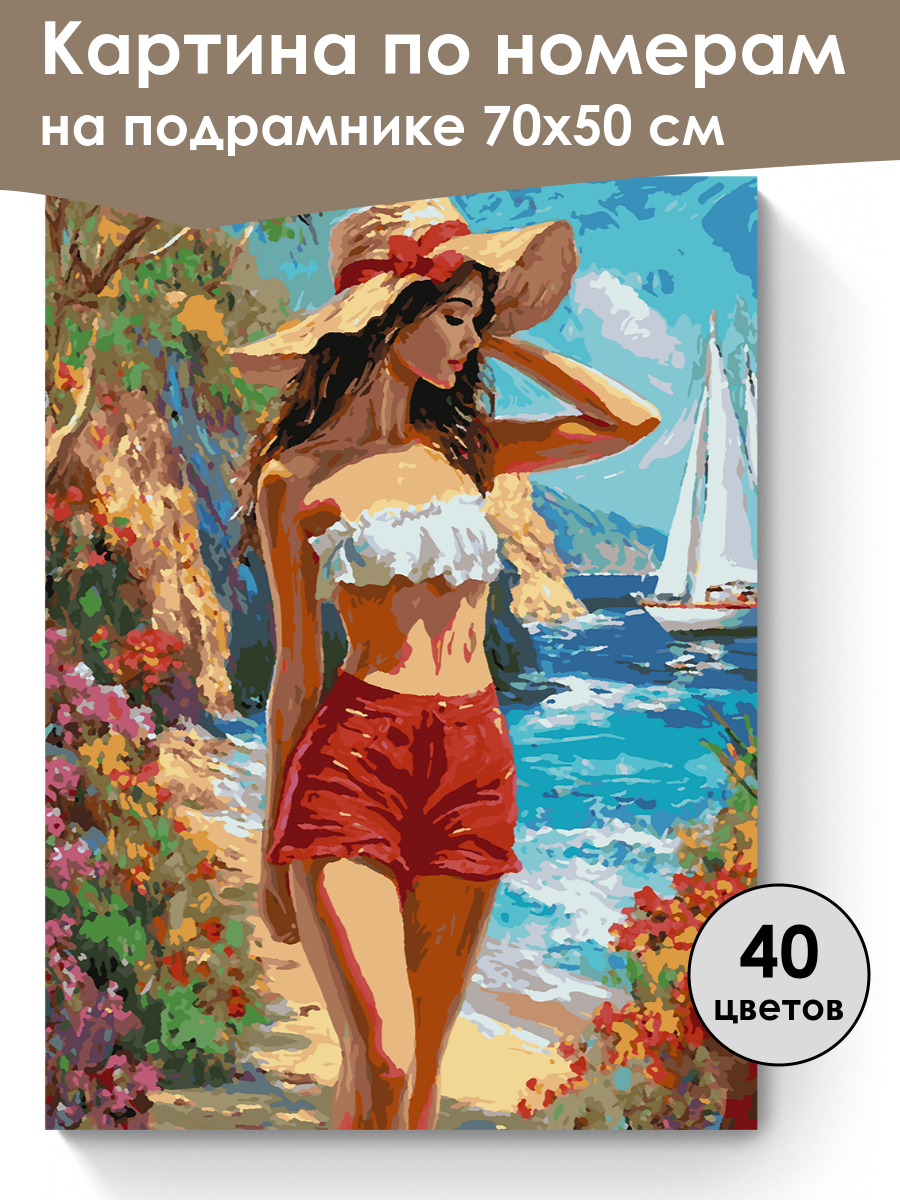 Картина по номерам
на подрамнике 70х50 см

40
цветов