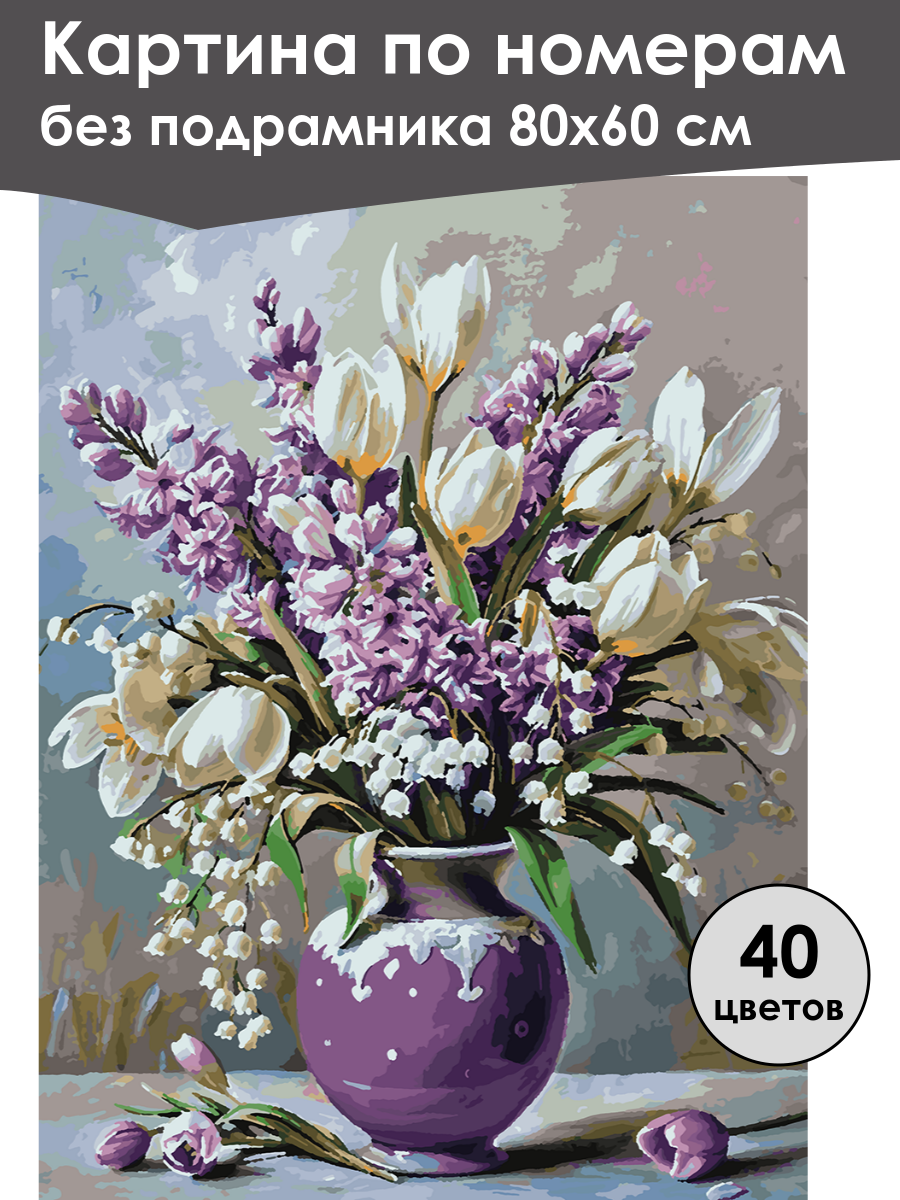 Картина по номерам
без подрамника 80х60 см

40
цветов