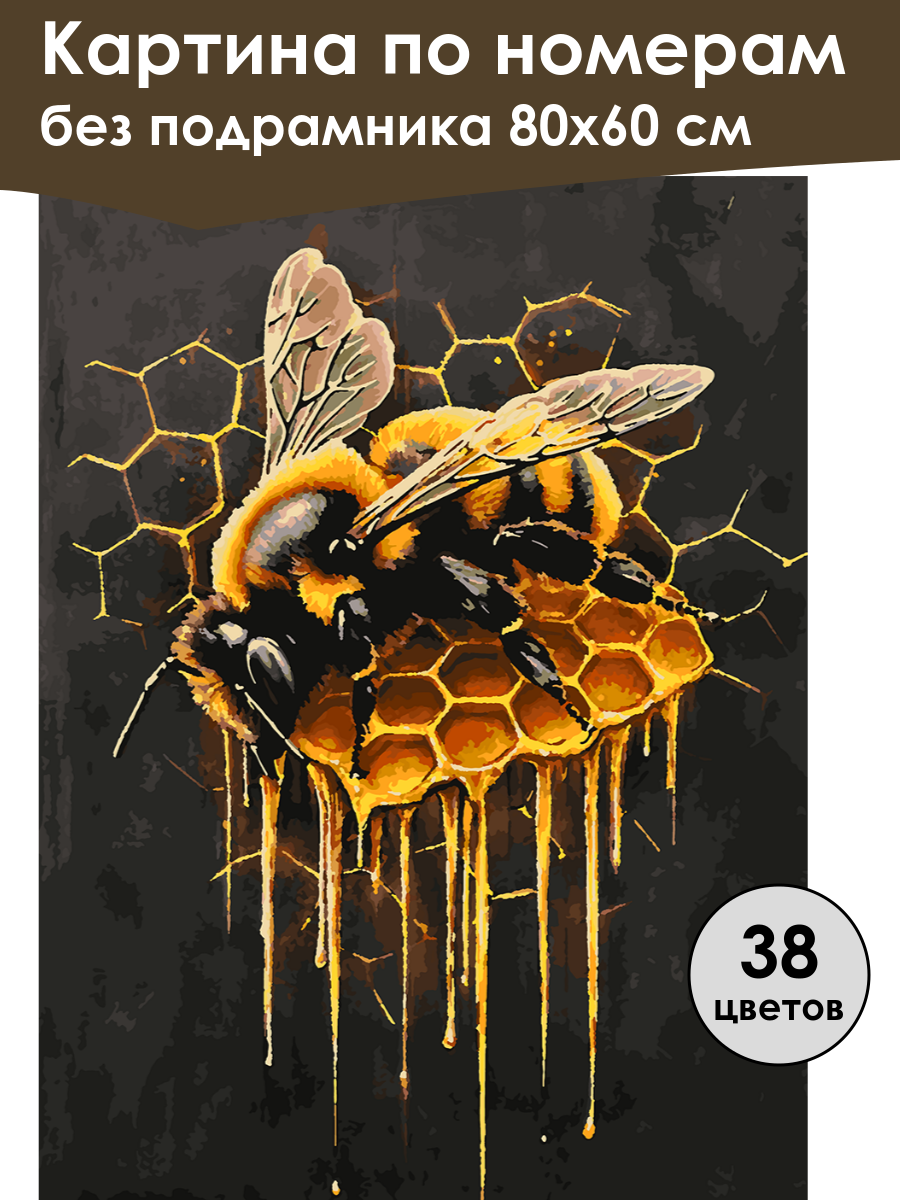 Картина по номерам
без подрамника 80х60 см

38
цветов