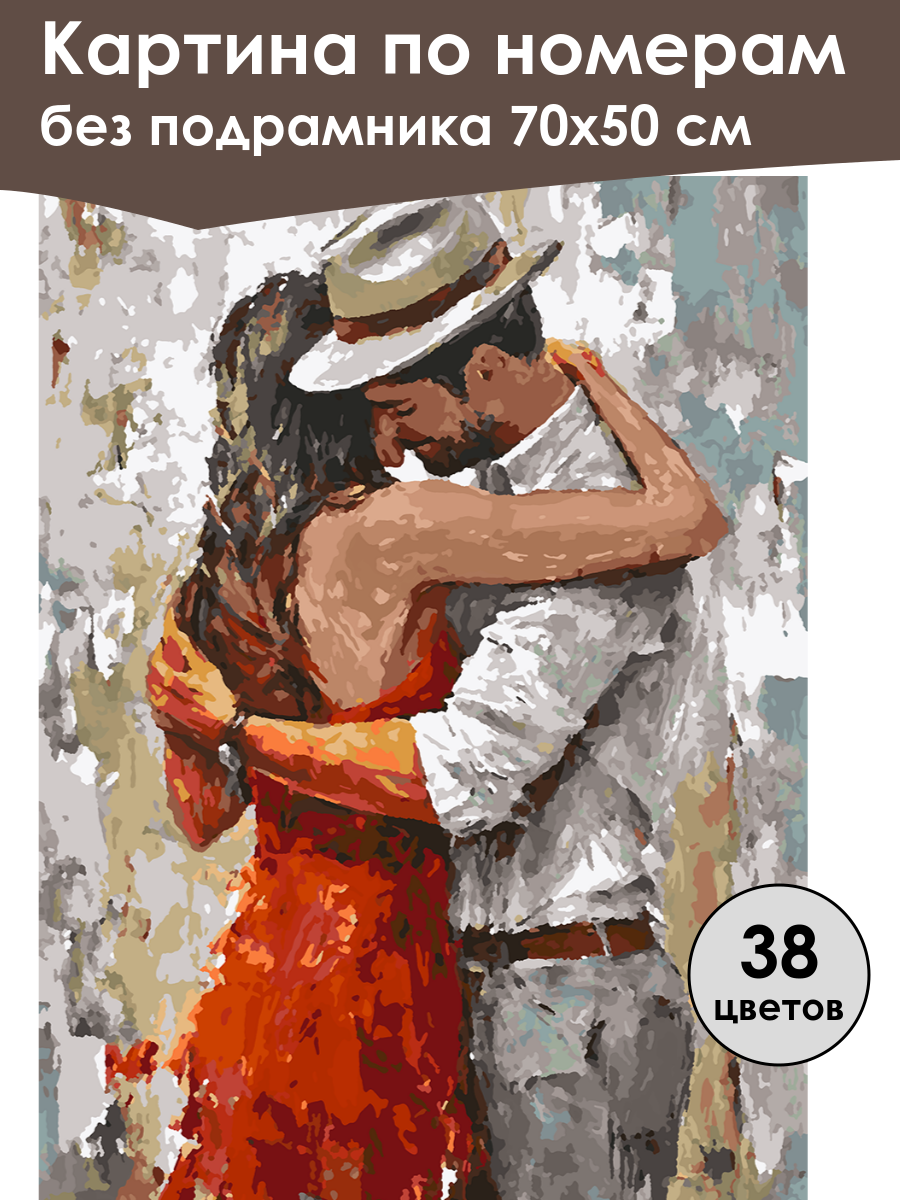 Картина по номерам
без подрамника 70х50 см

38
цветов