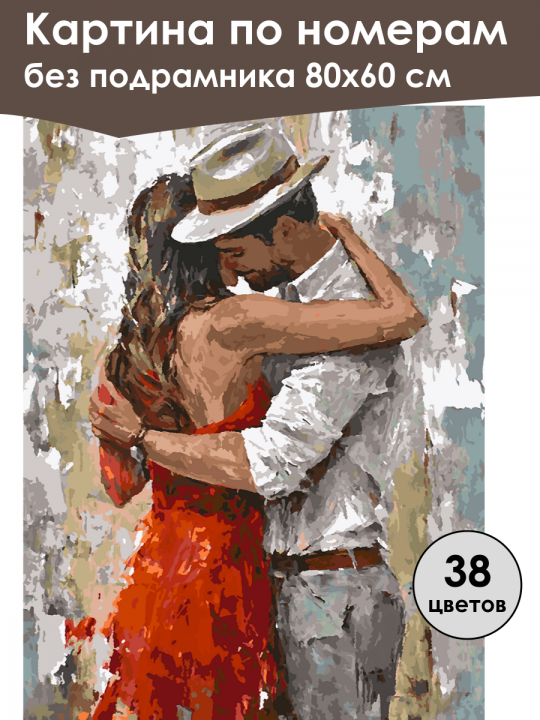 Картина по номерам
без подрамника 80х60 см

38
цветов