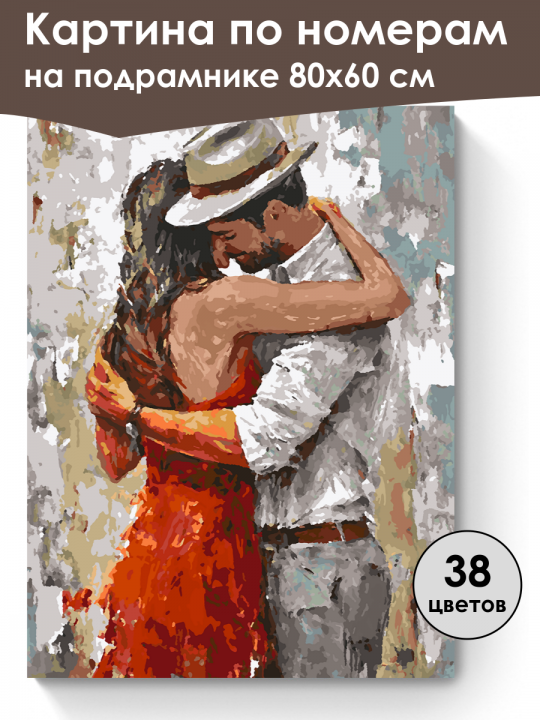 Картина по номерам
на подрамнике 80х60 см

38
цветов