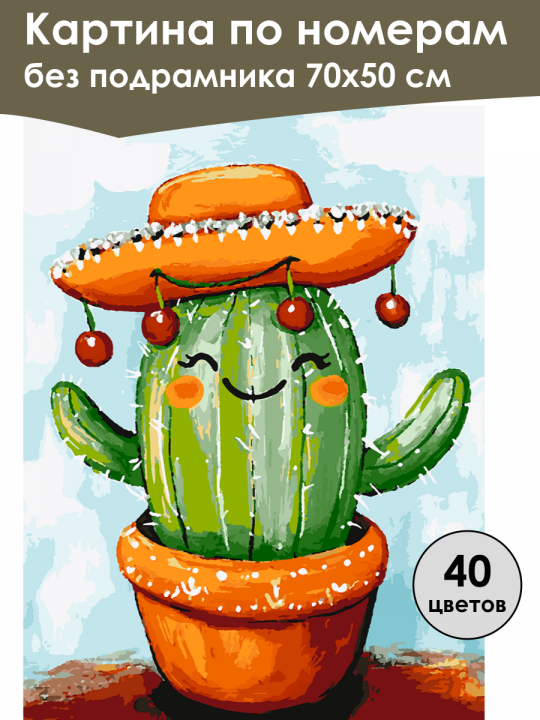 Картина по номерам
без подрамника 70x50 см

40
цветов