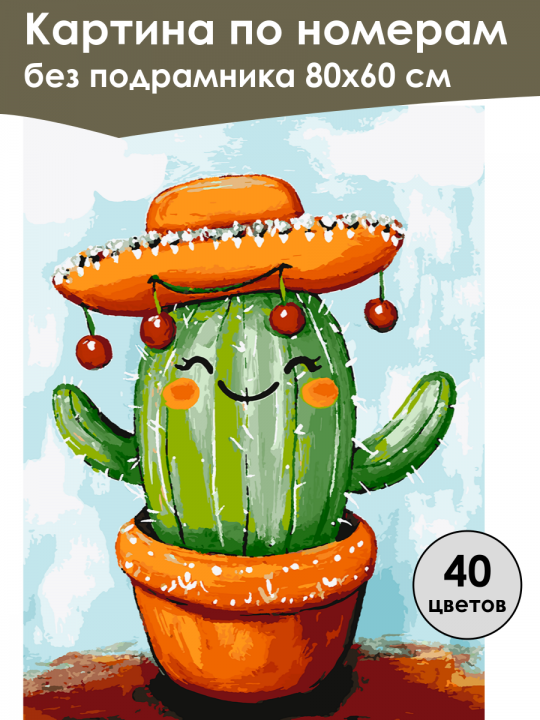 Картина по номерам
без подрамника 80х60 см

40
цветов