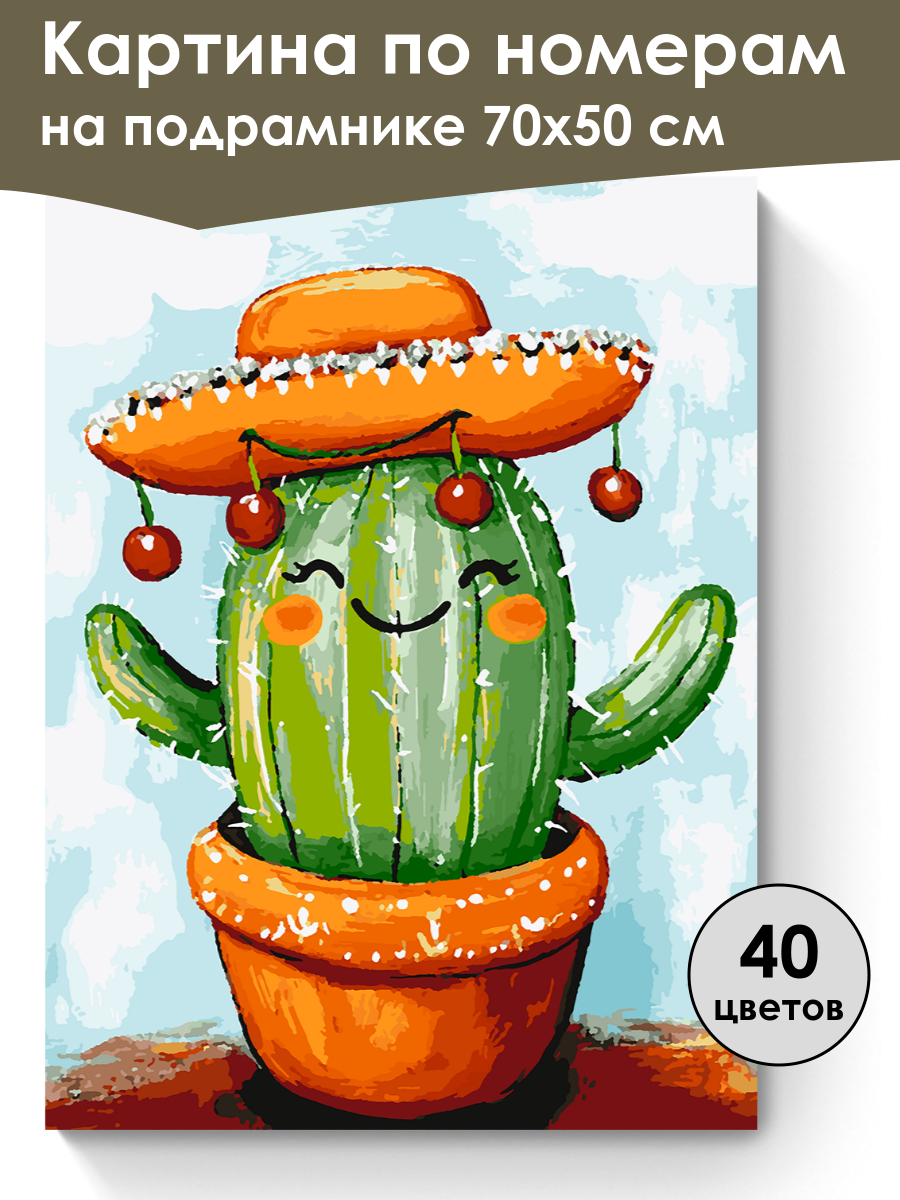 Картина по номерам
на подрамнике 70х50 см

40
цветов