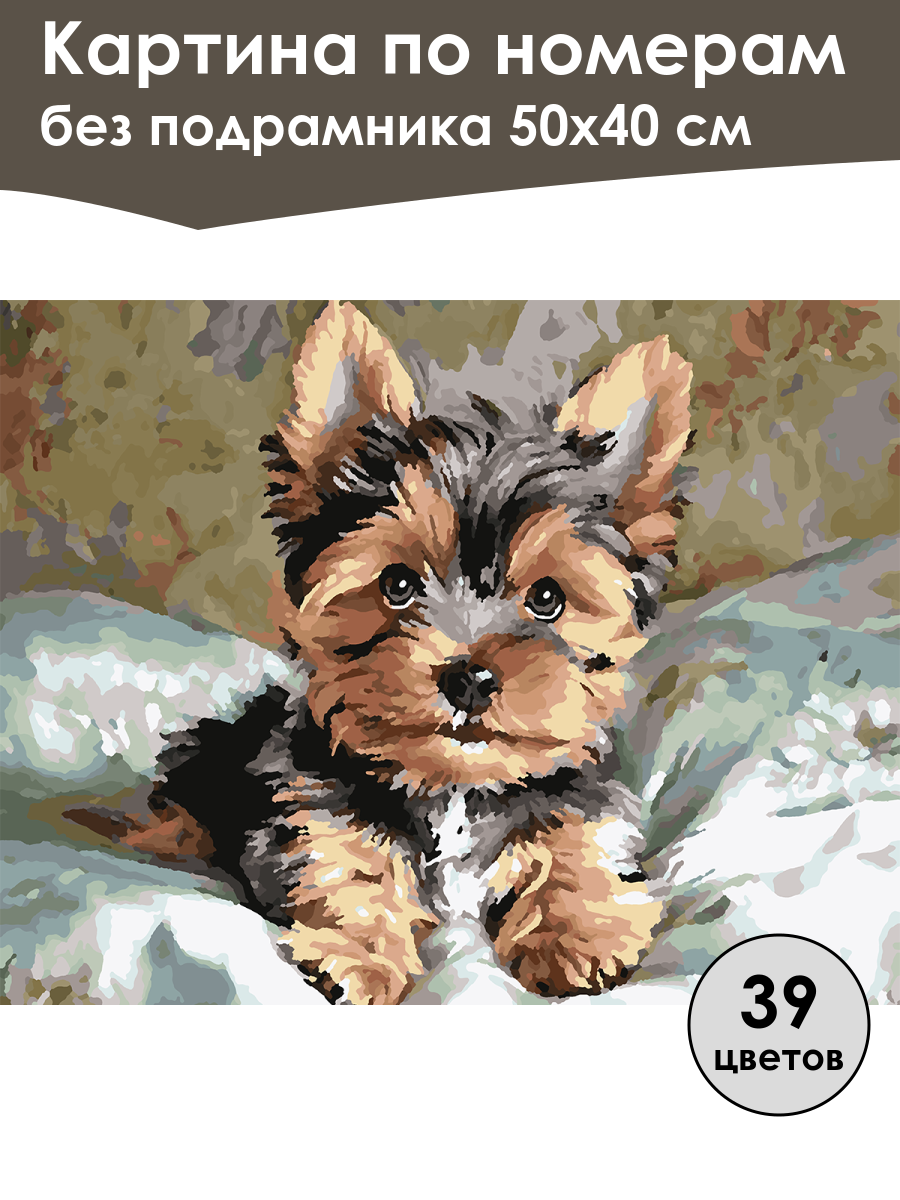 Картина по номерам
без подрамника 50х40 см

39
цветов