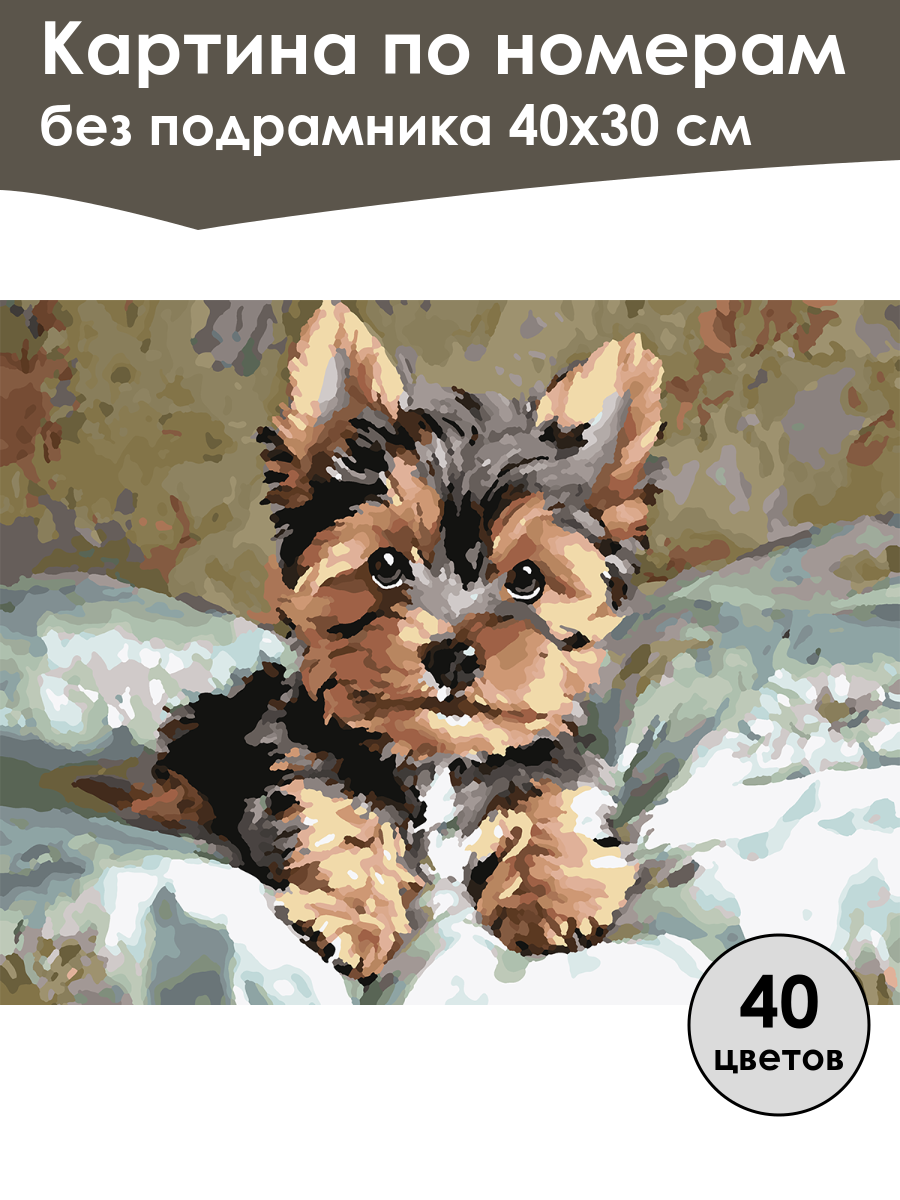 Картина по номерам
без подрамника 40х30 см

40
цветов