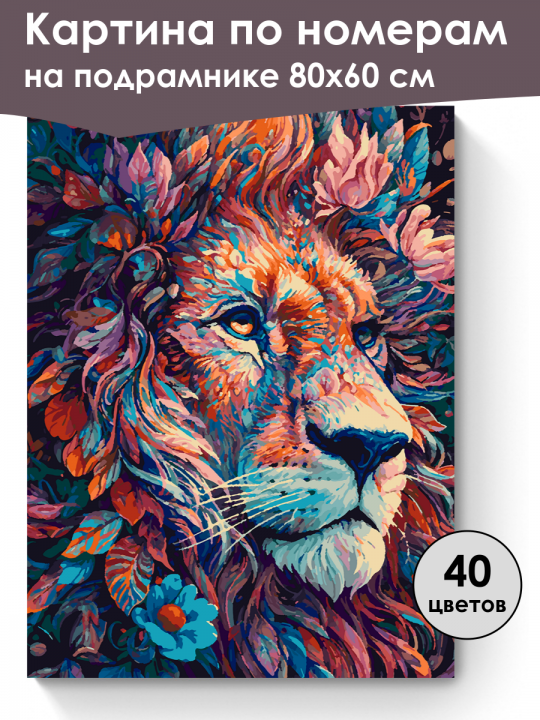 Картина по номерам
на подрамнике 80х60 см

40
цветов