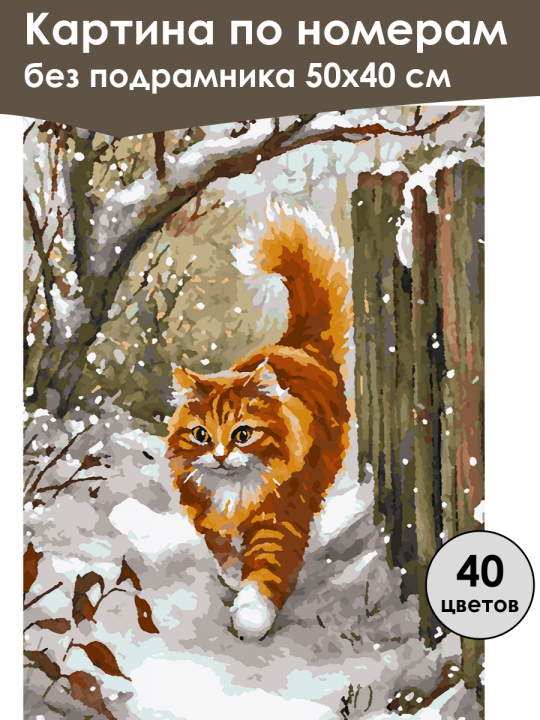 Картина по номерам
без подрамника 50х40 см

40
цветов