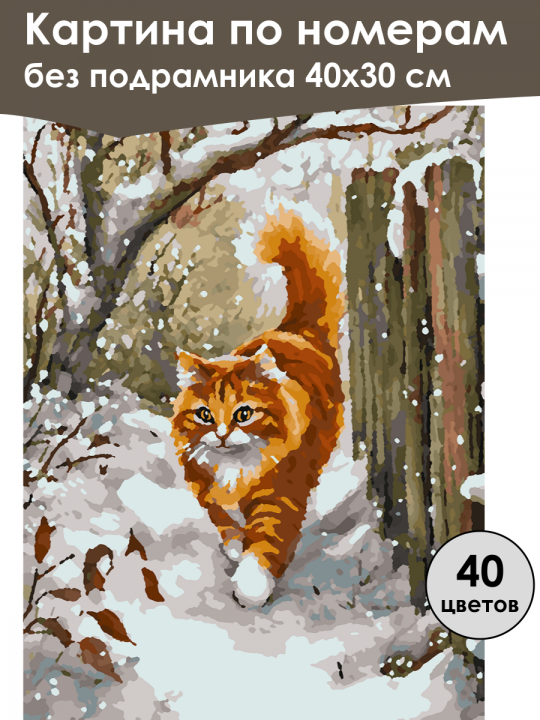 Картина по номерам
без подрамника 40х30 см

40
цветов