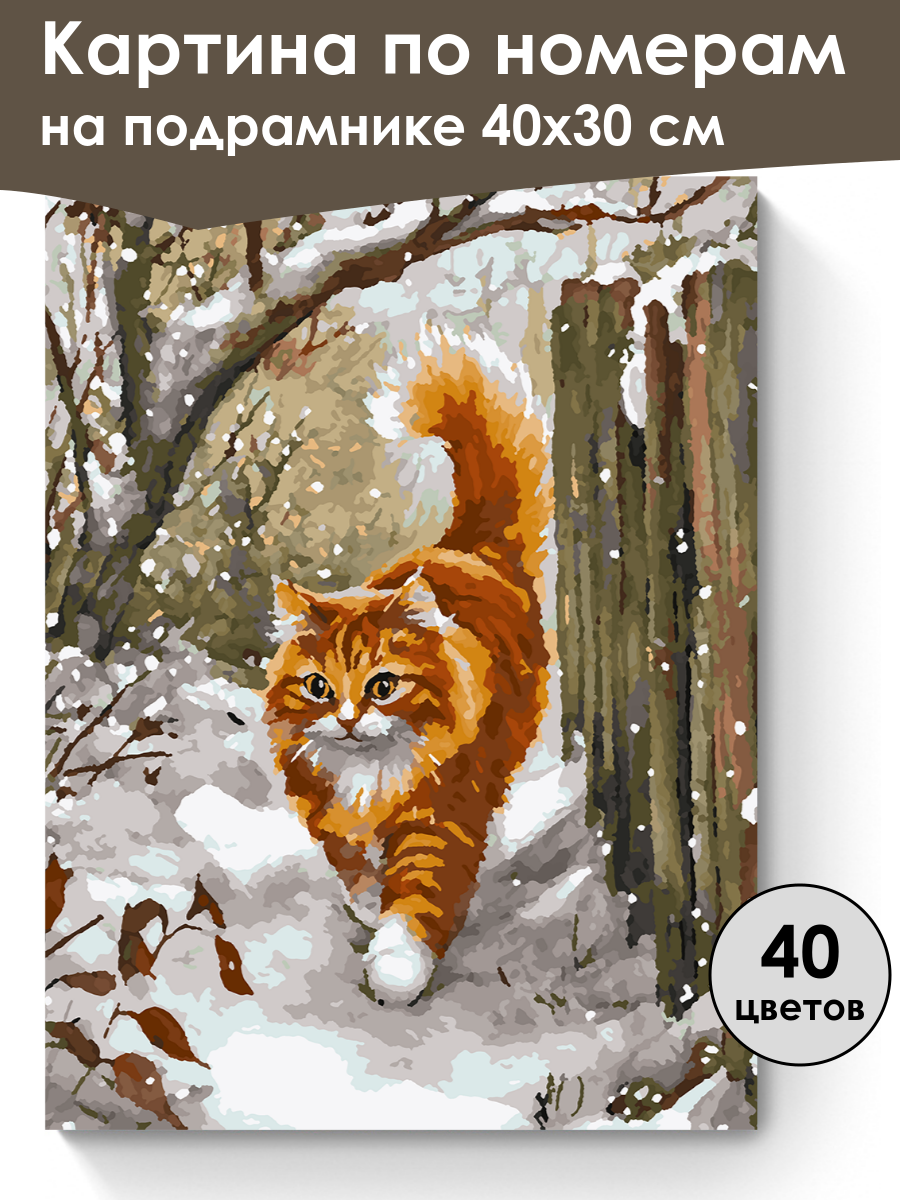 Картина по номерам
на подрамнике 40х30 см

40
цветов