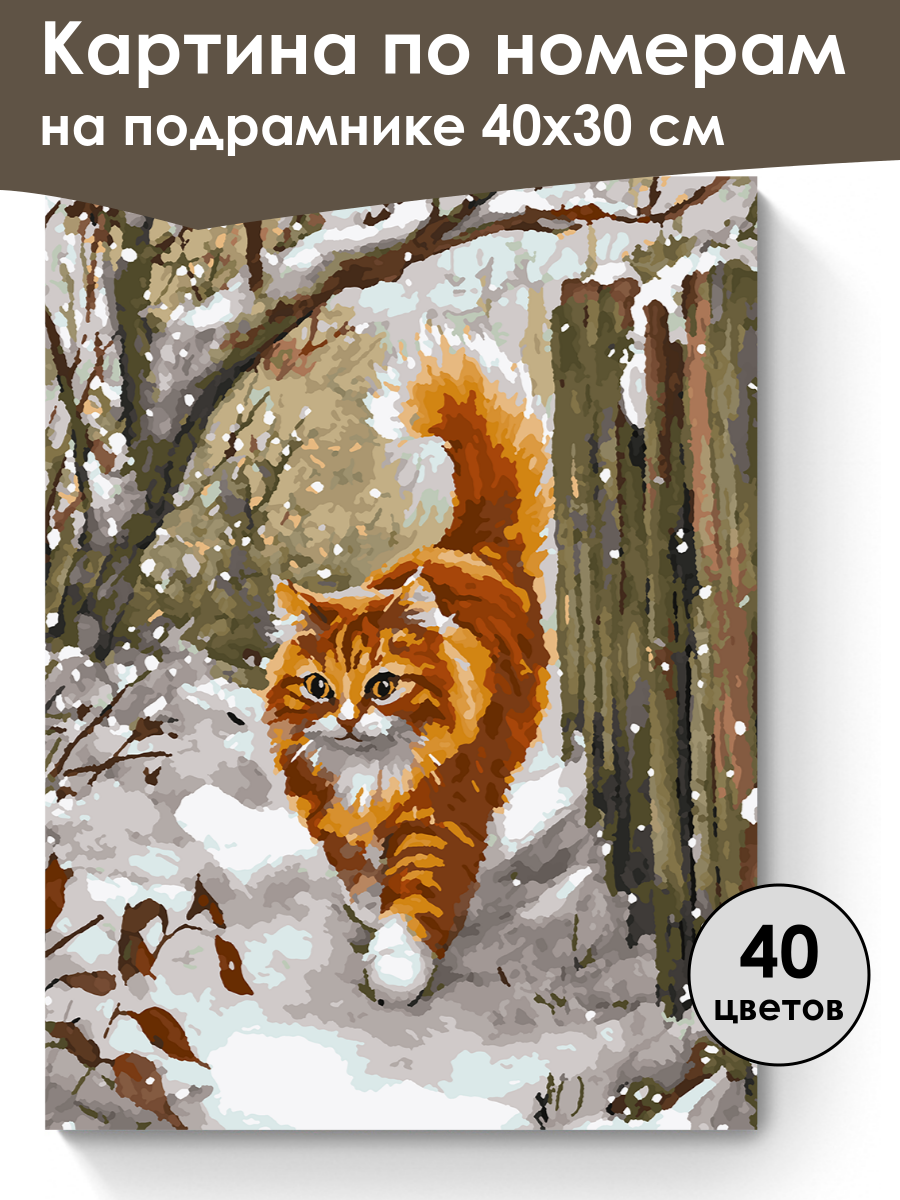 Картина по номерам на подрамнике 40х30 см

40 цветов