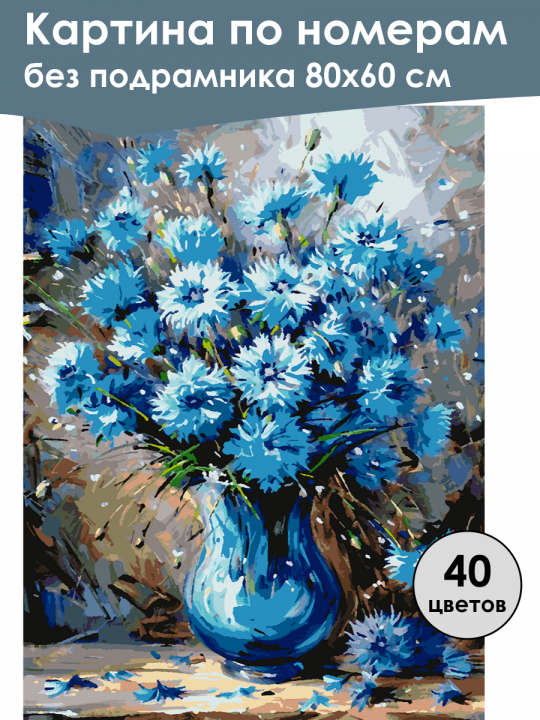 Картина по номерам
без подрамника 80х60 см

40
цветов