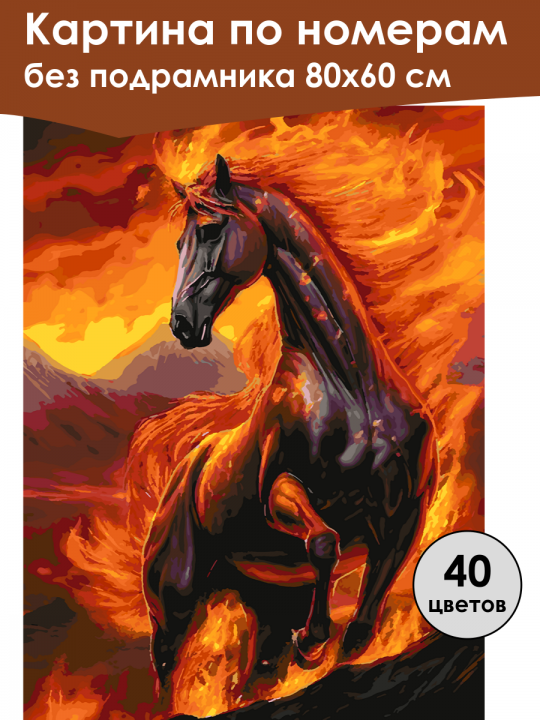 Картина по номерам
без подрамника 80х60 см

40
цветов