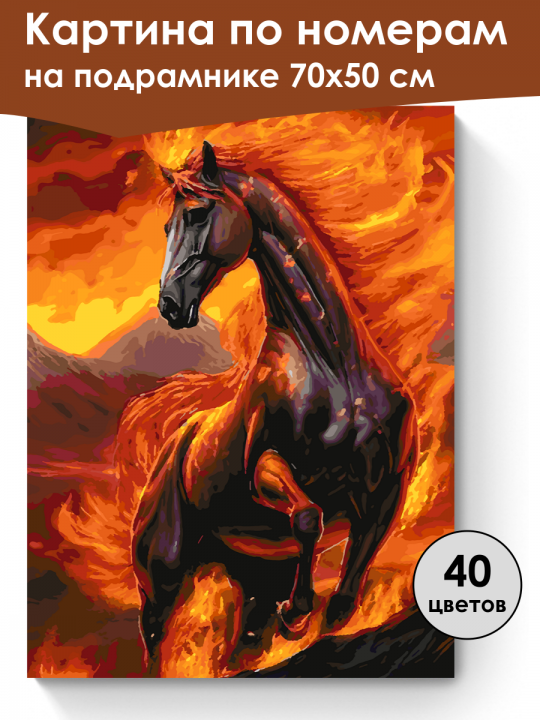 Картина по номерам на подрамнике 70х50 см

40 цветов