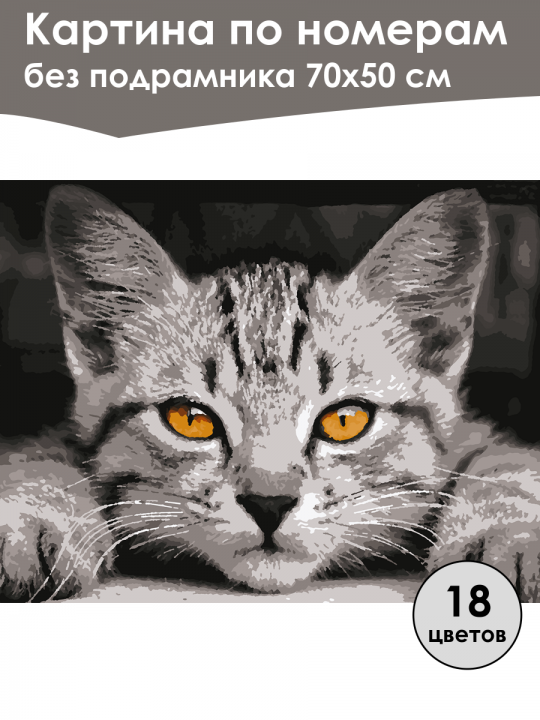 Картина по номерам
без подрамника 70х50 см

18
цветов