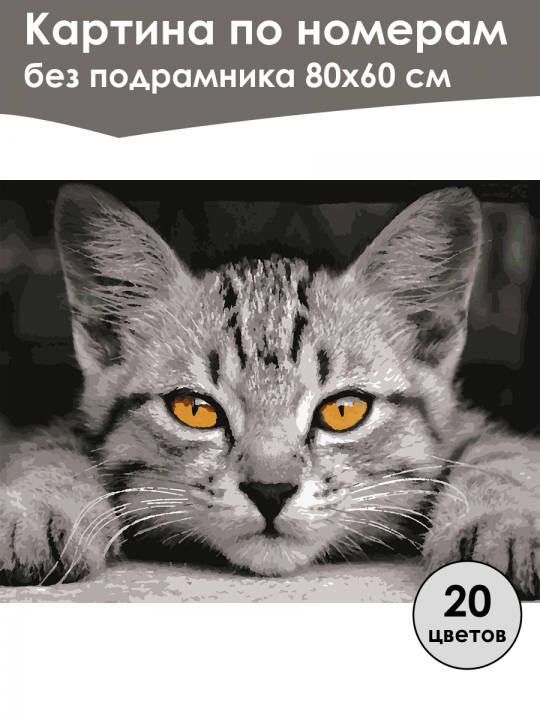 Картина по номерам
без подрамника 80х60 см

20
цветов