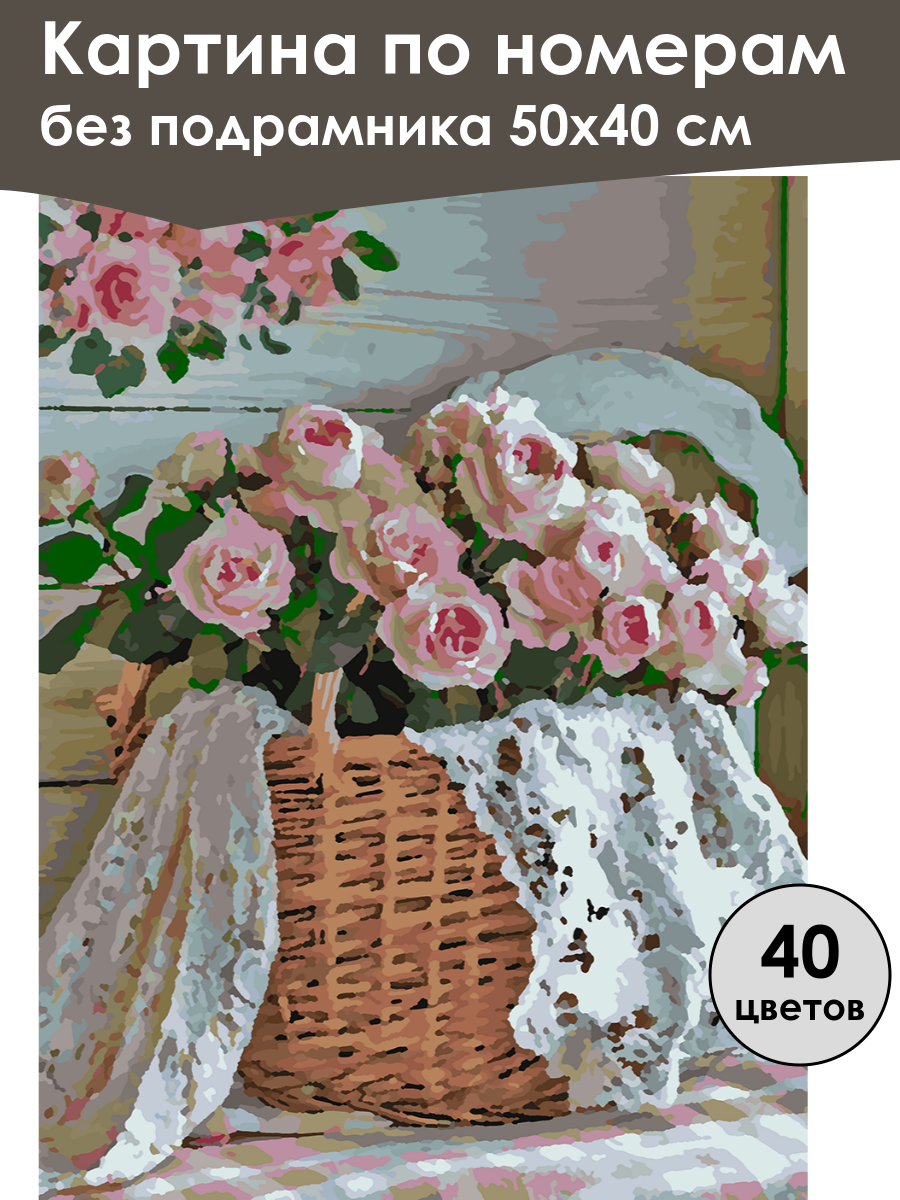 Картина по номерам
без подрамника 50х40 см

40
цветов