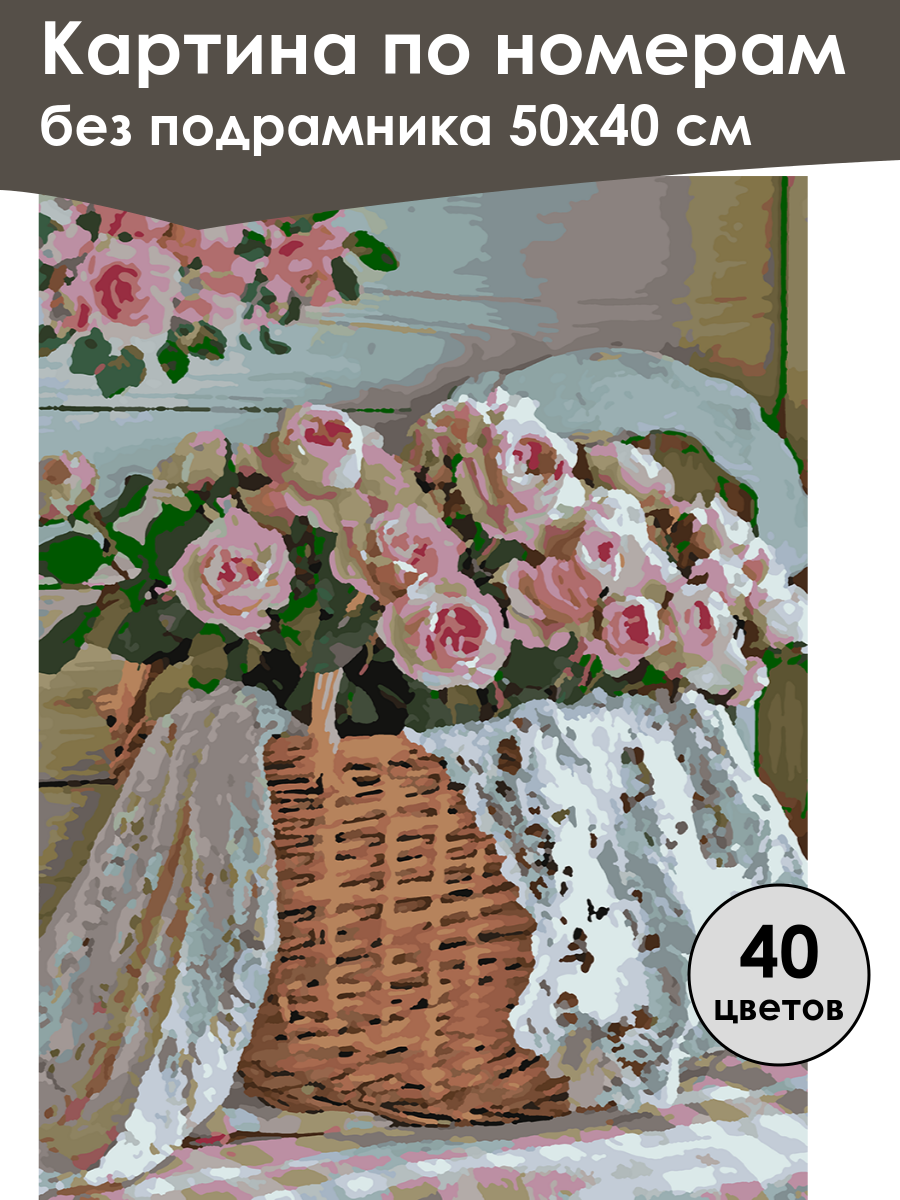 Картина по номерам
без подрамника 50х40 см

40
цветов