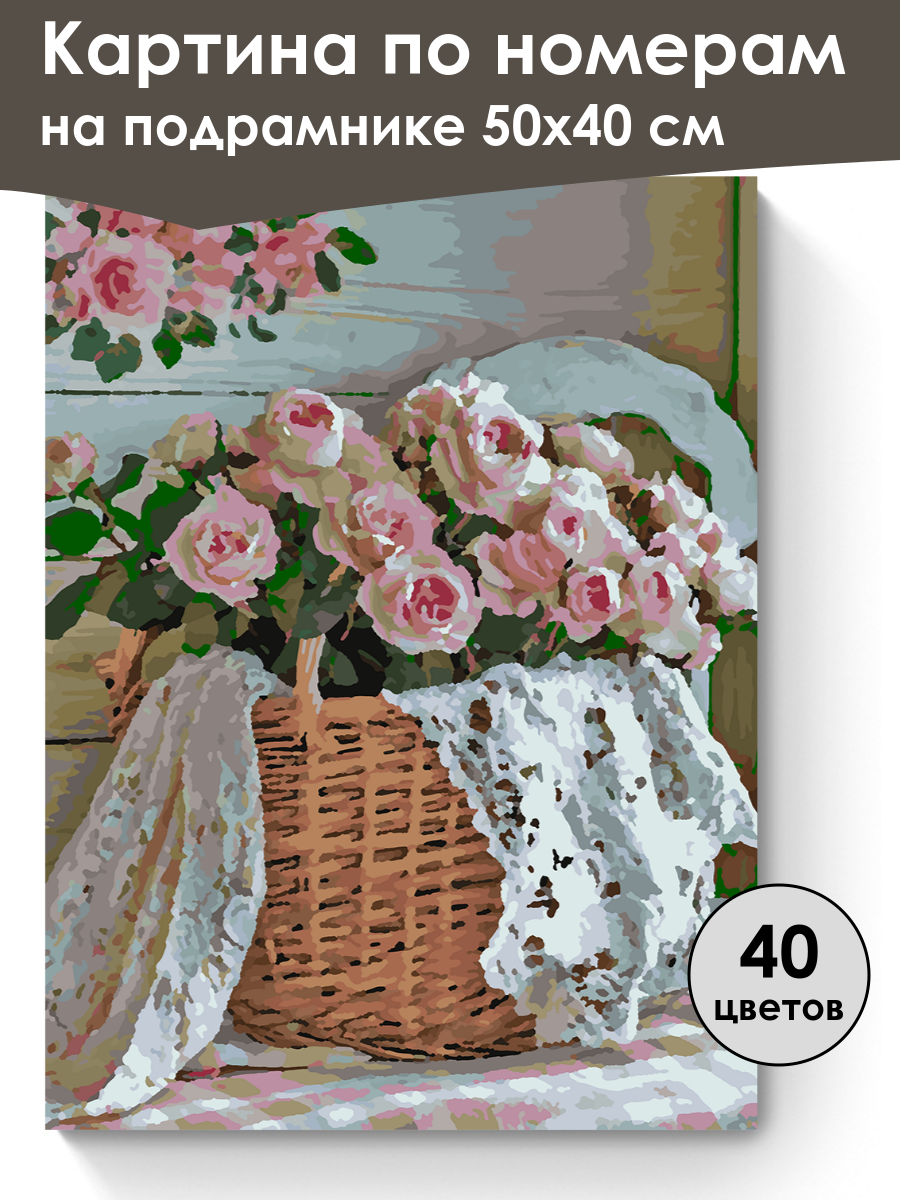 Картина по номерам на подрамнике 50х40 см

40 цветов