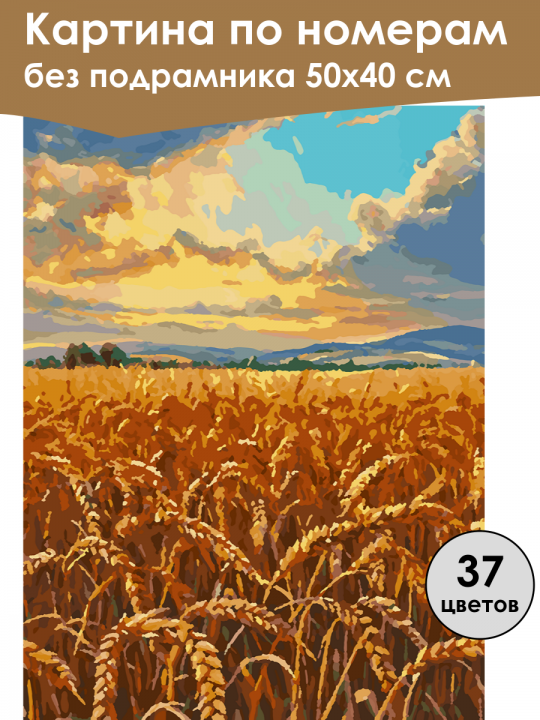 Картина по номерам
без подрамника 50х40 см

37
цветов