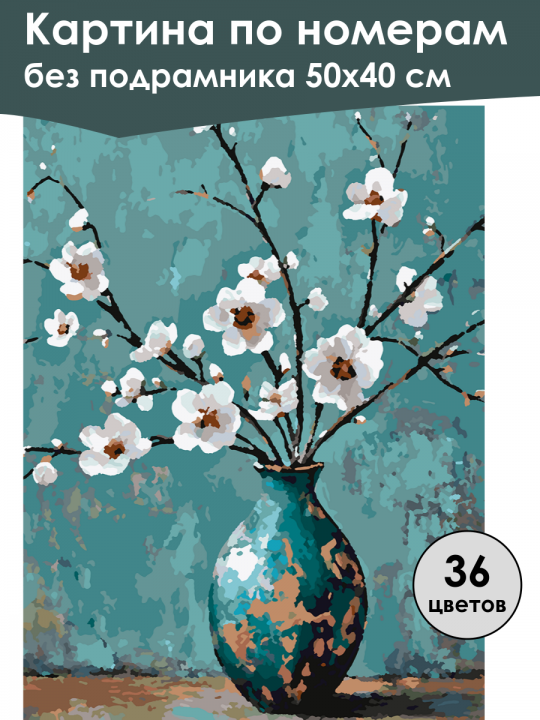 Картина по номерам
без подрамника 50x40 см

36
цветов