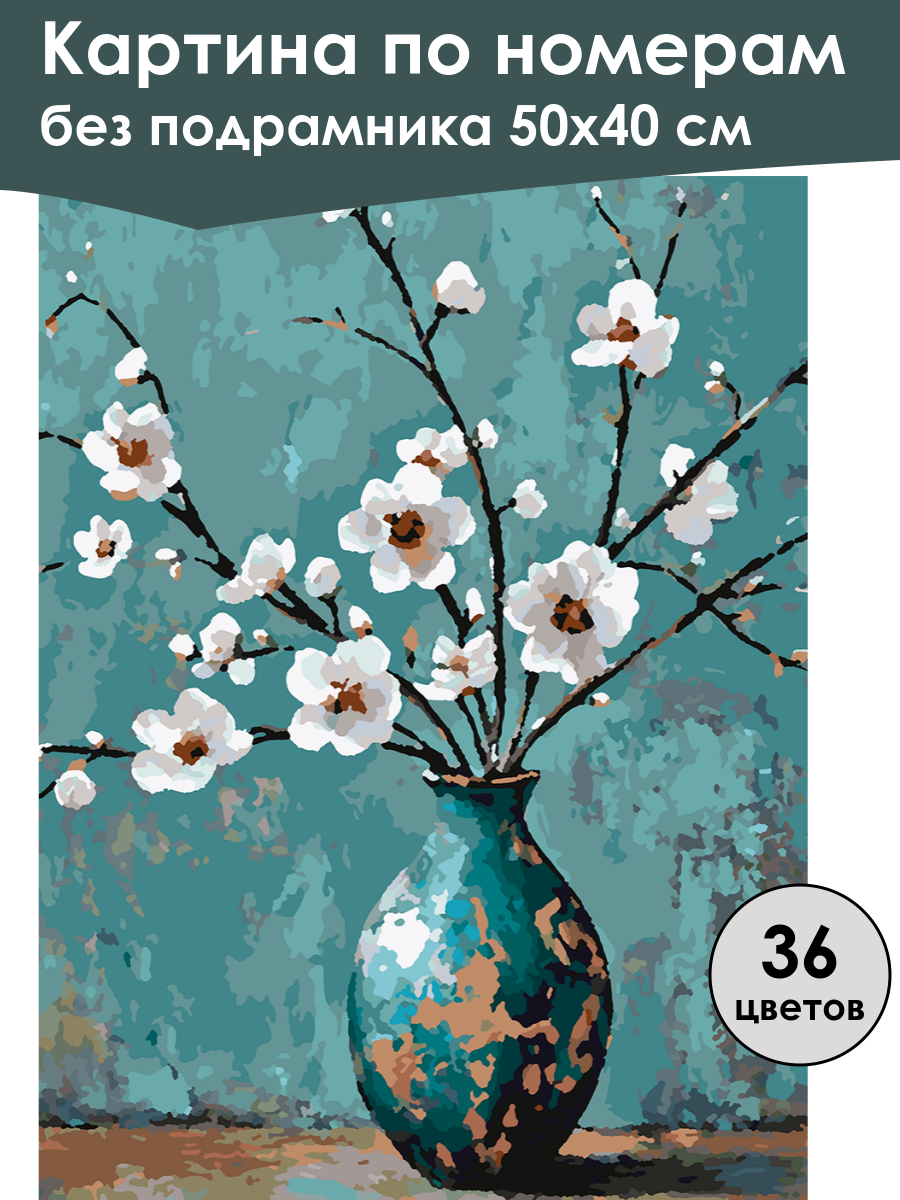 Картина по номерам
без подрамника 50х40 см

36
цветов