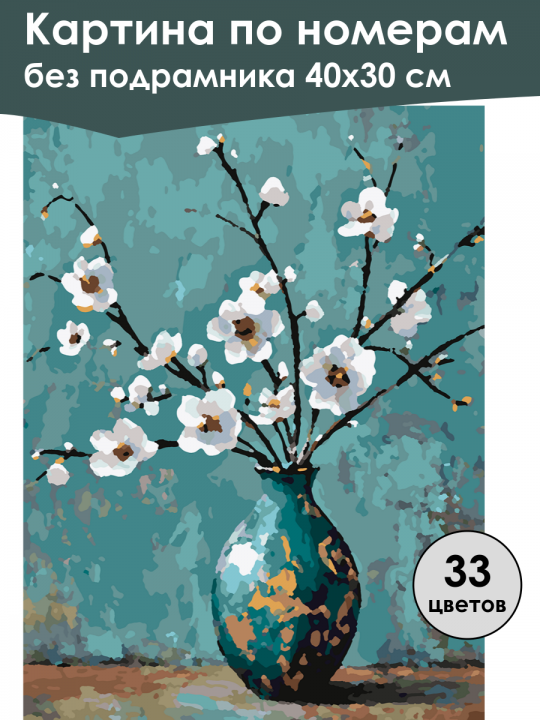 Картина по номерам без подрамника 40х30 см

33 цветов