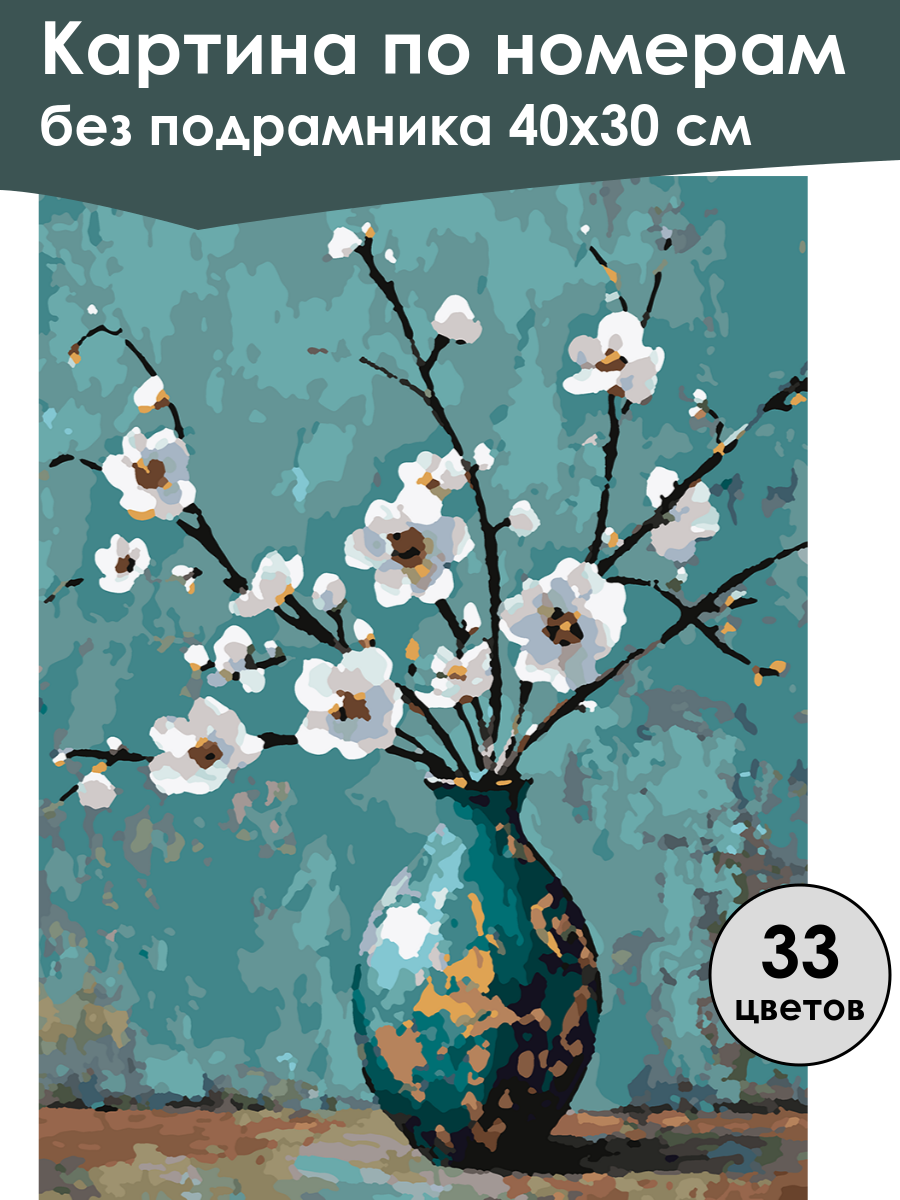 Картина по номерам
без подрамника 40х30 см

33
цветов