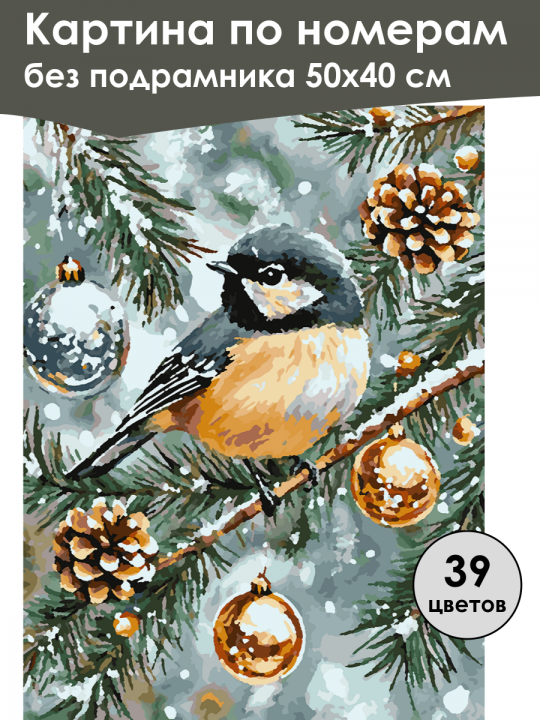 Картина по номерам
без подрамника 50х40 см

39
цветов