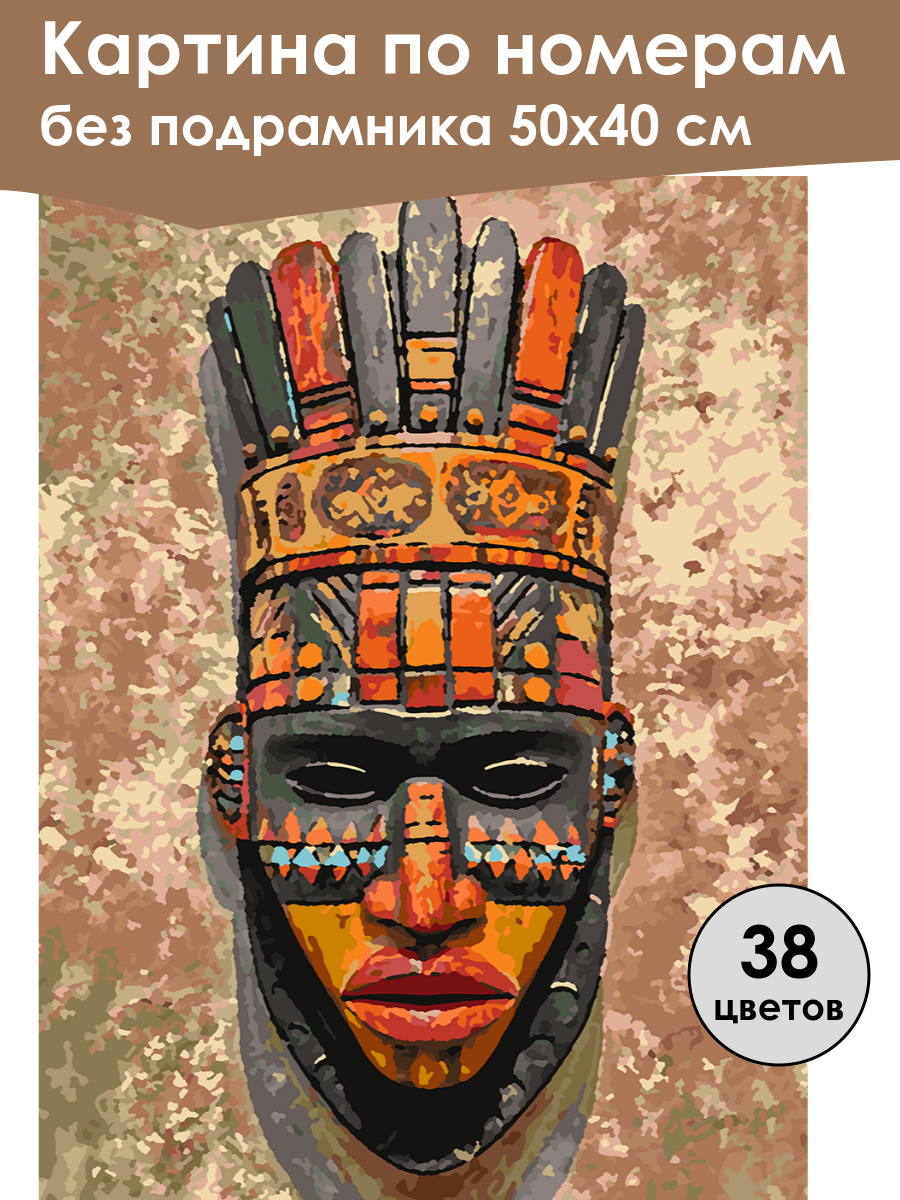 Картина по номерам
без подрамника 50х40 см

38
цветов