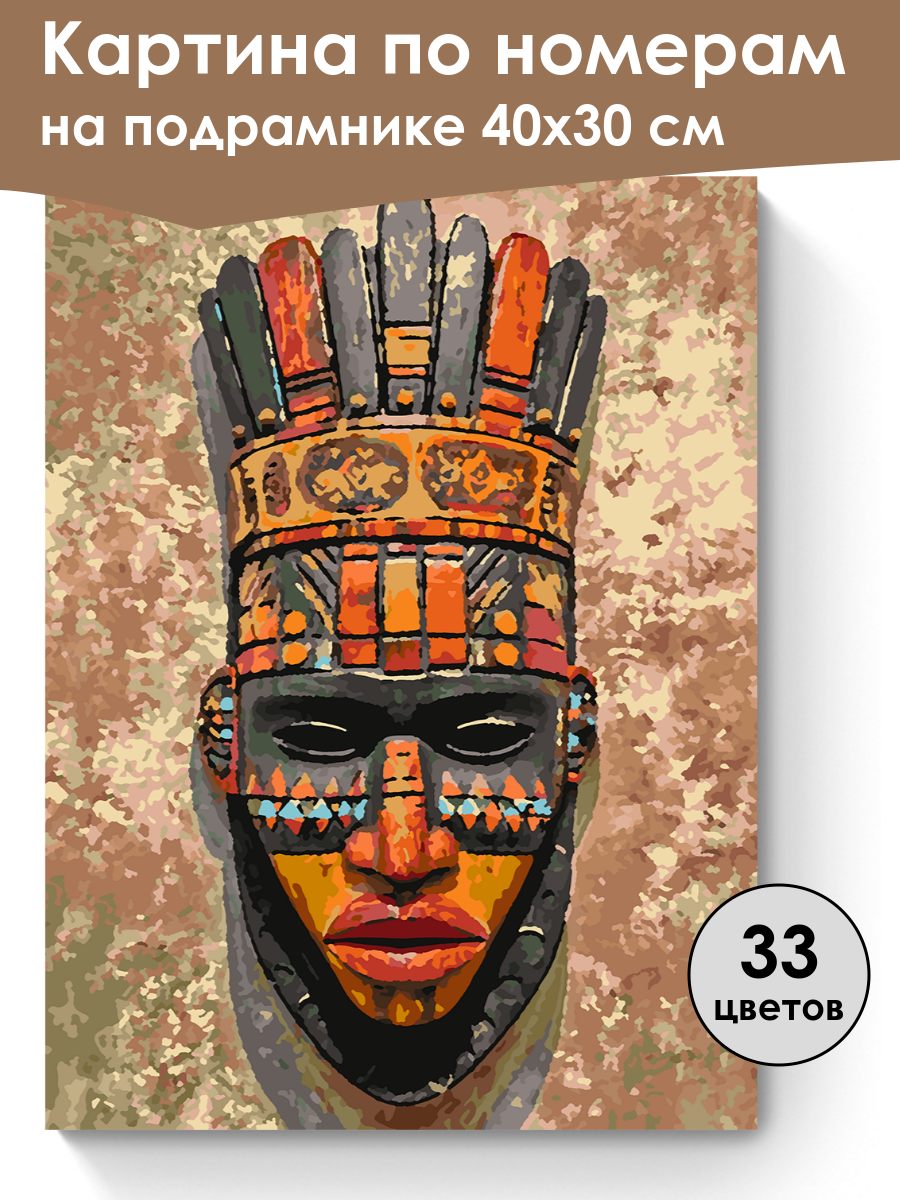 Картина по номерам
на подрамнике 40х30 см

33
цветов