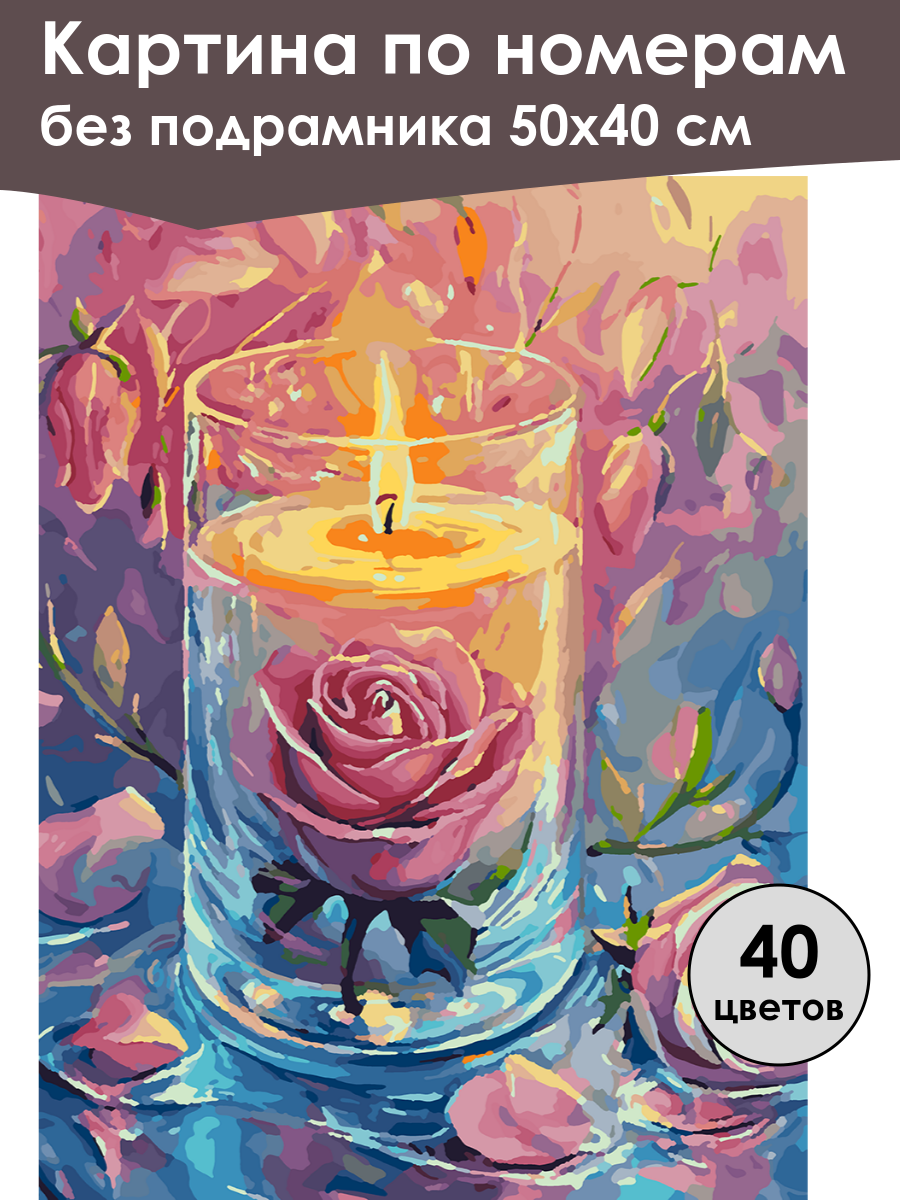 Картина по номерам
без подрамника 50х40 см

40
цветов